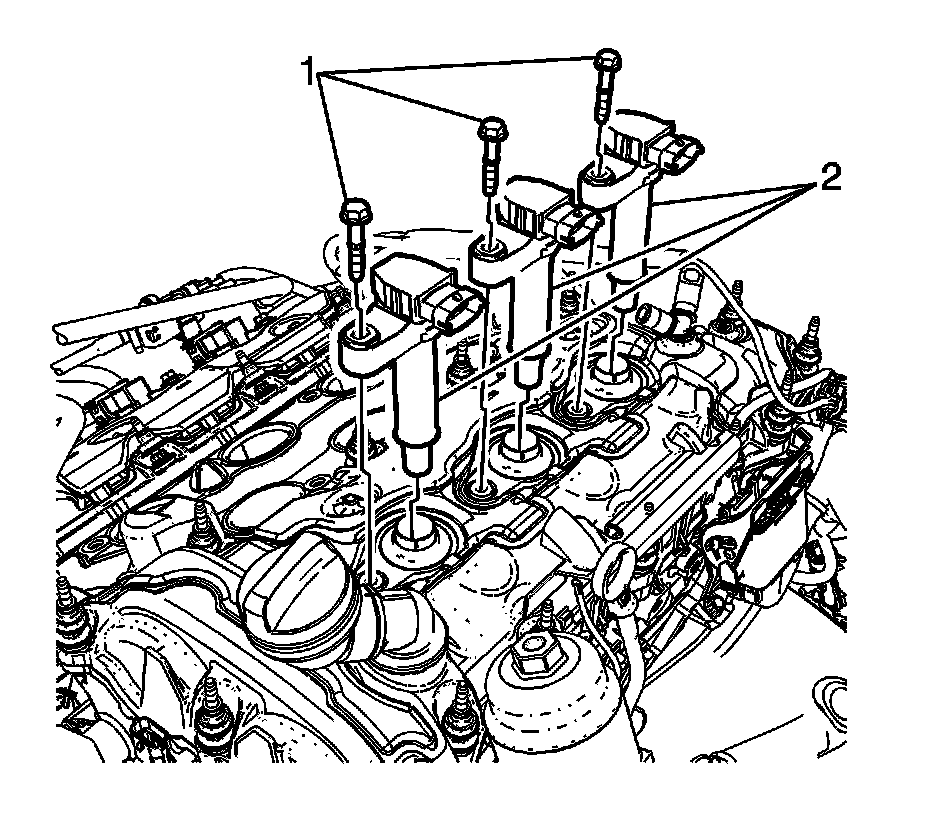 1

2