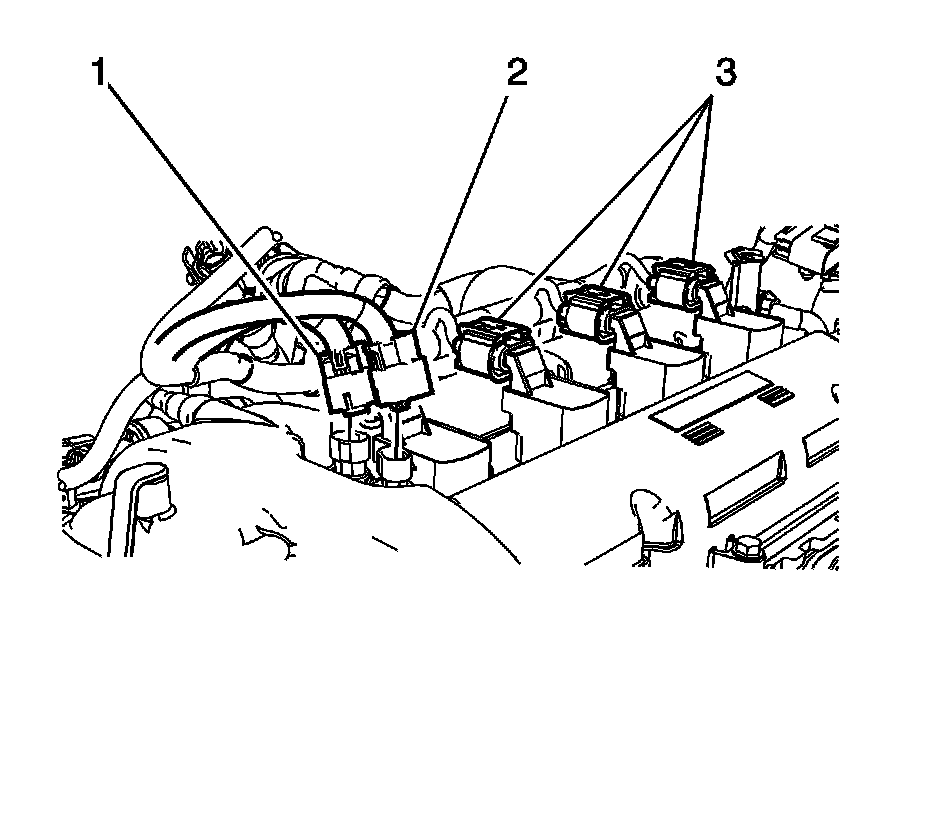 1
2
3