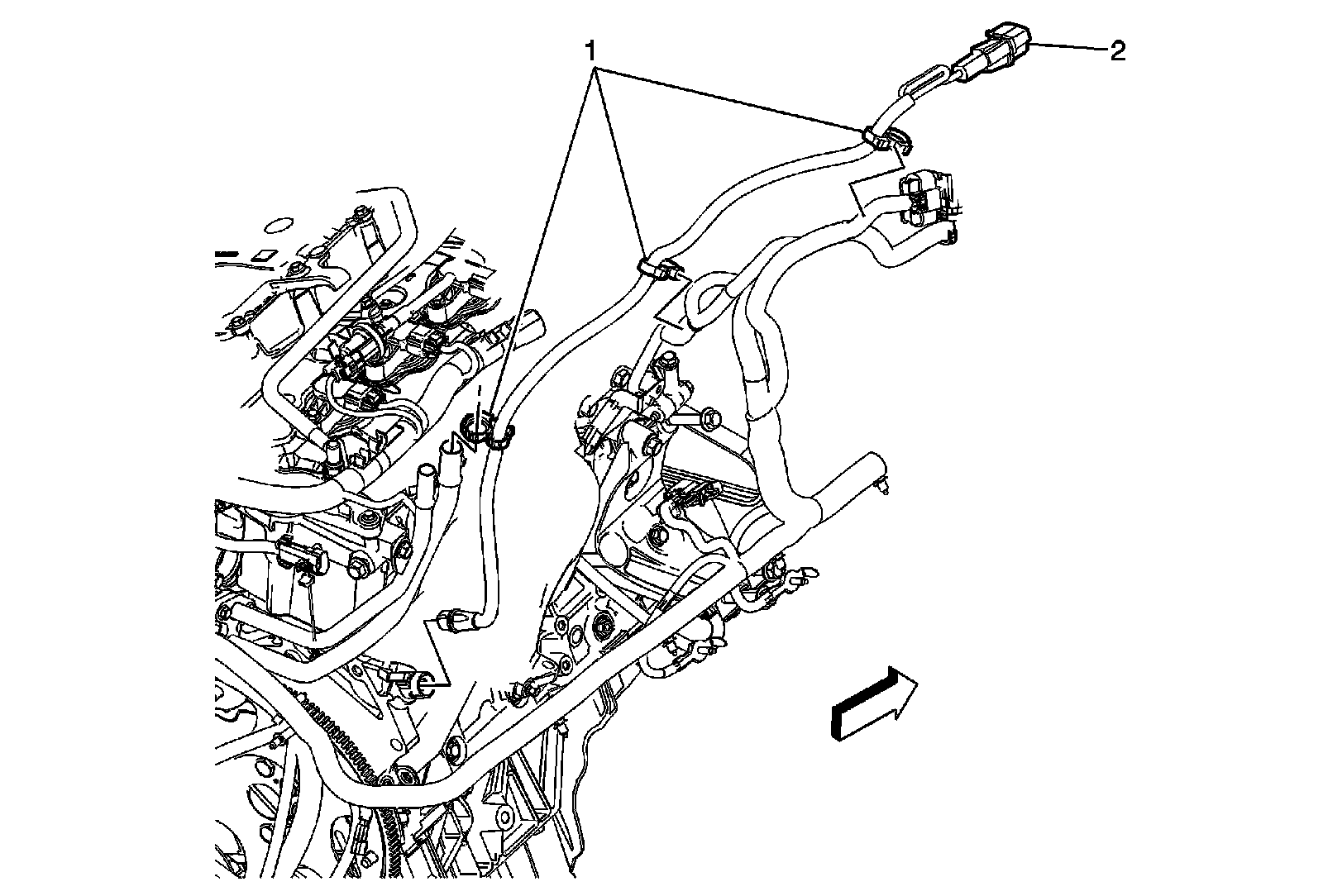 1
2