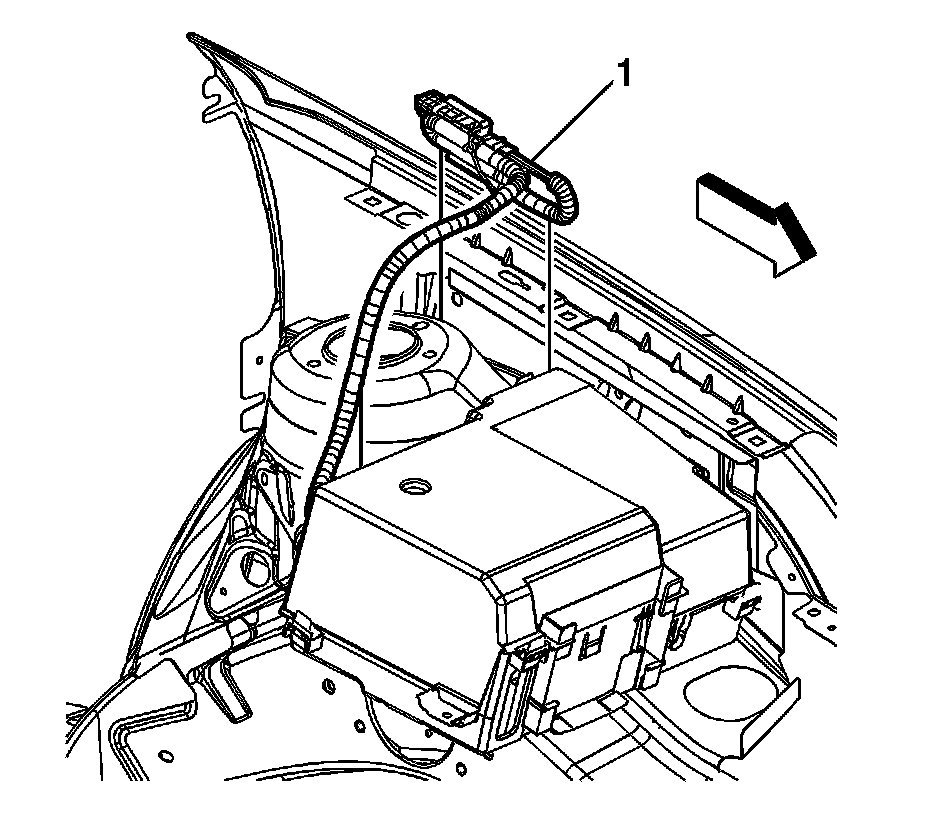 1