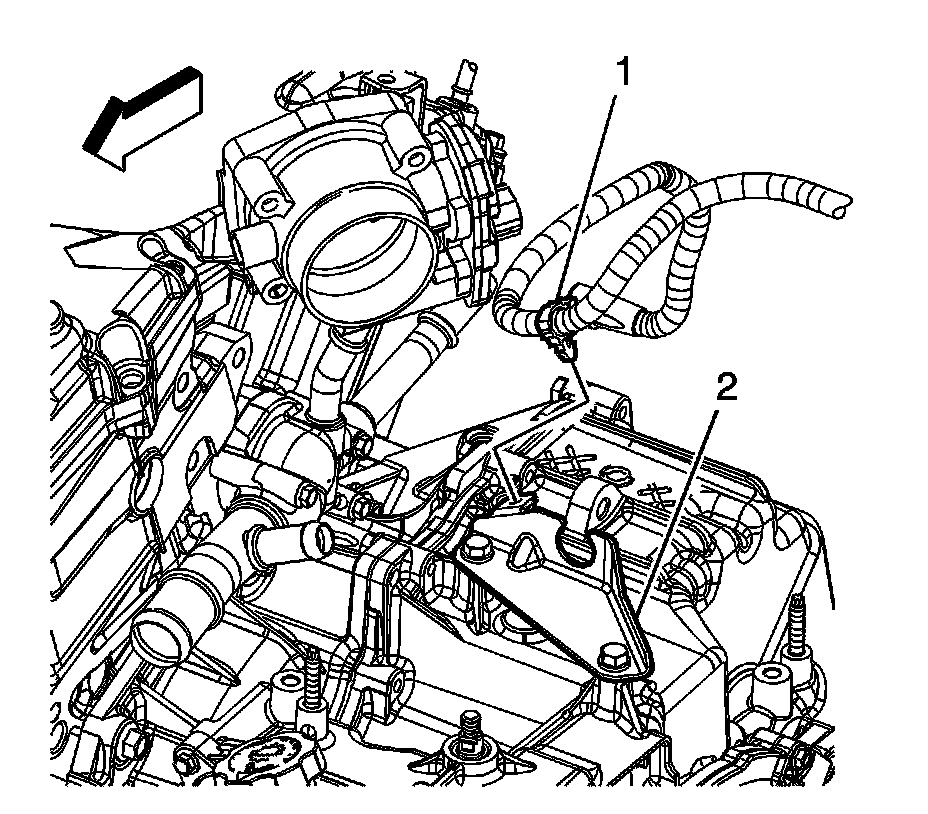 1
2