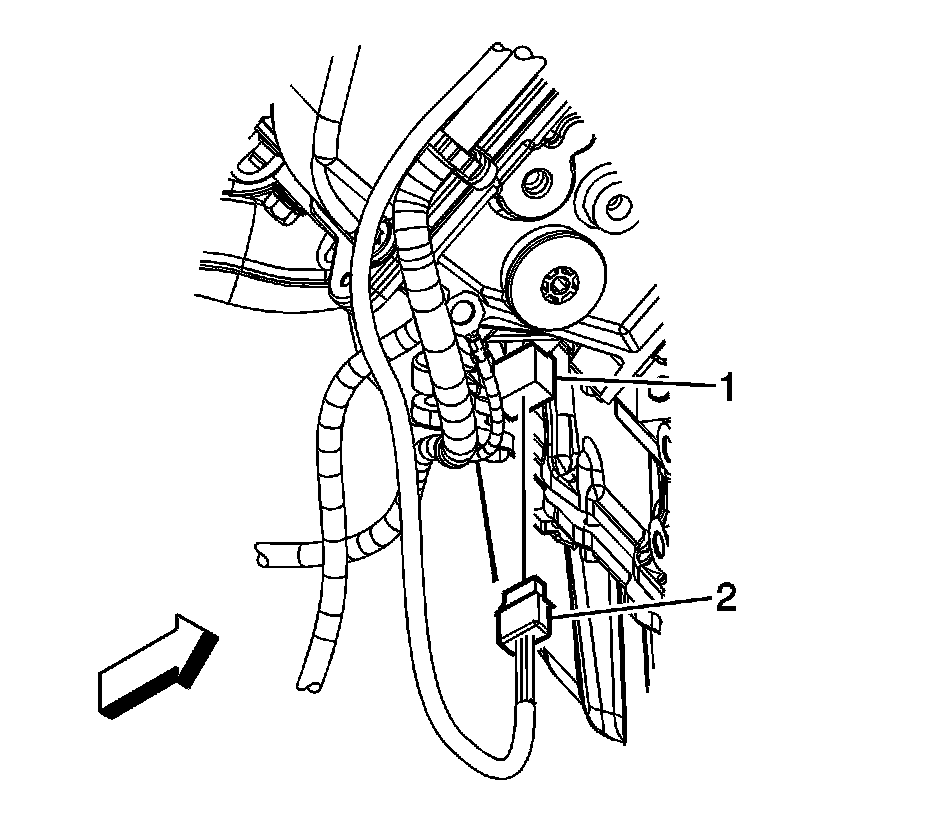 1
2