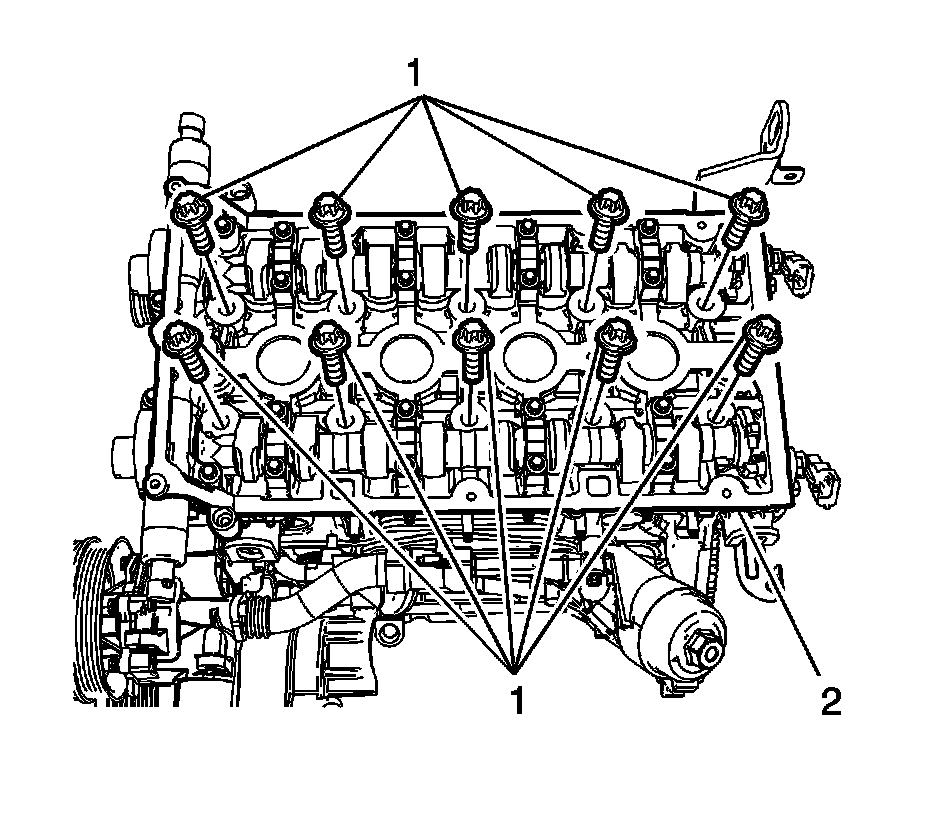 1

1

2