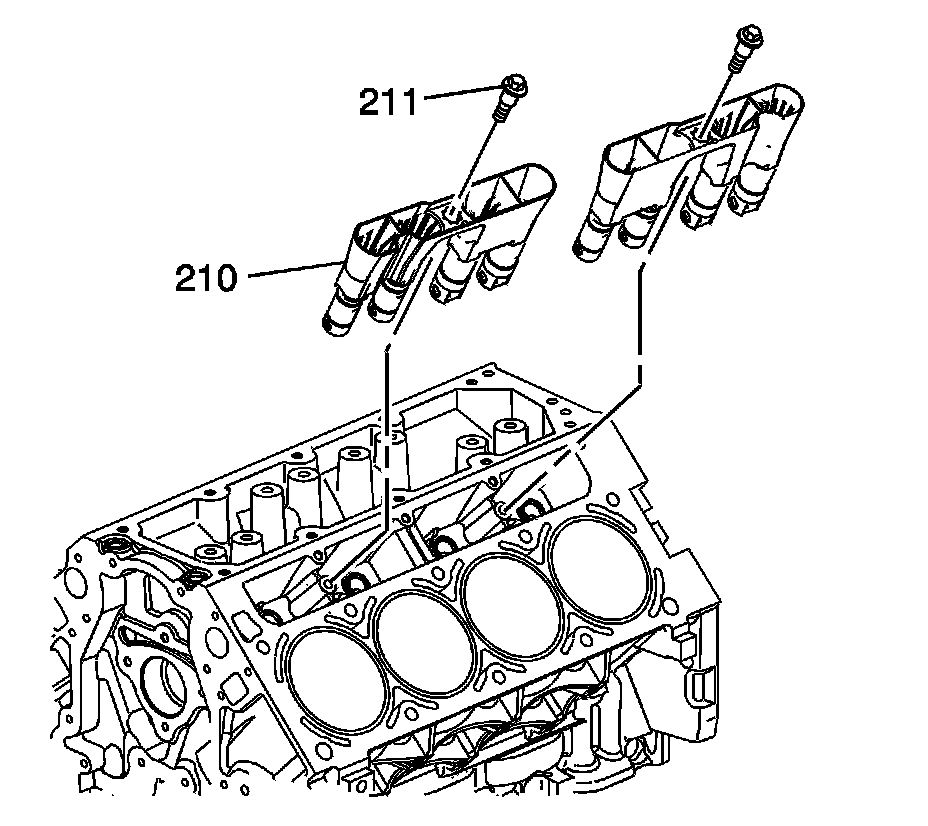 211
210