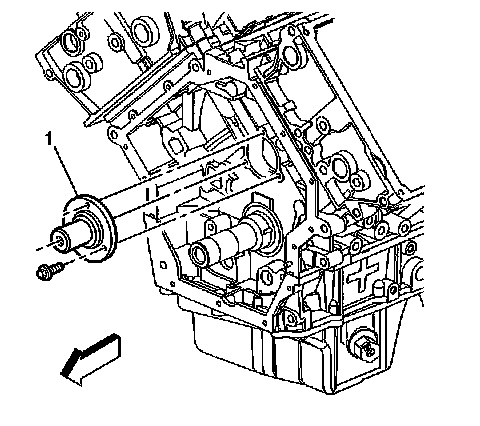 1