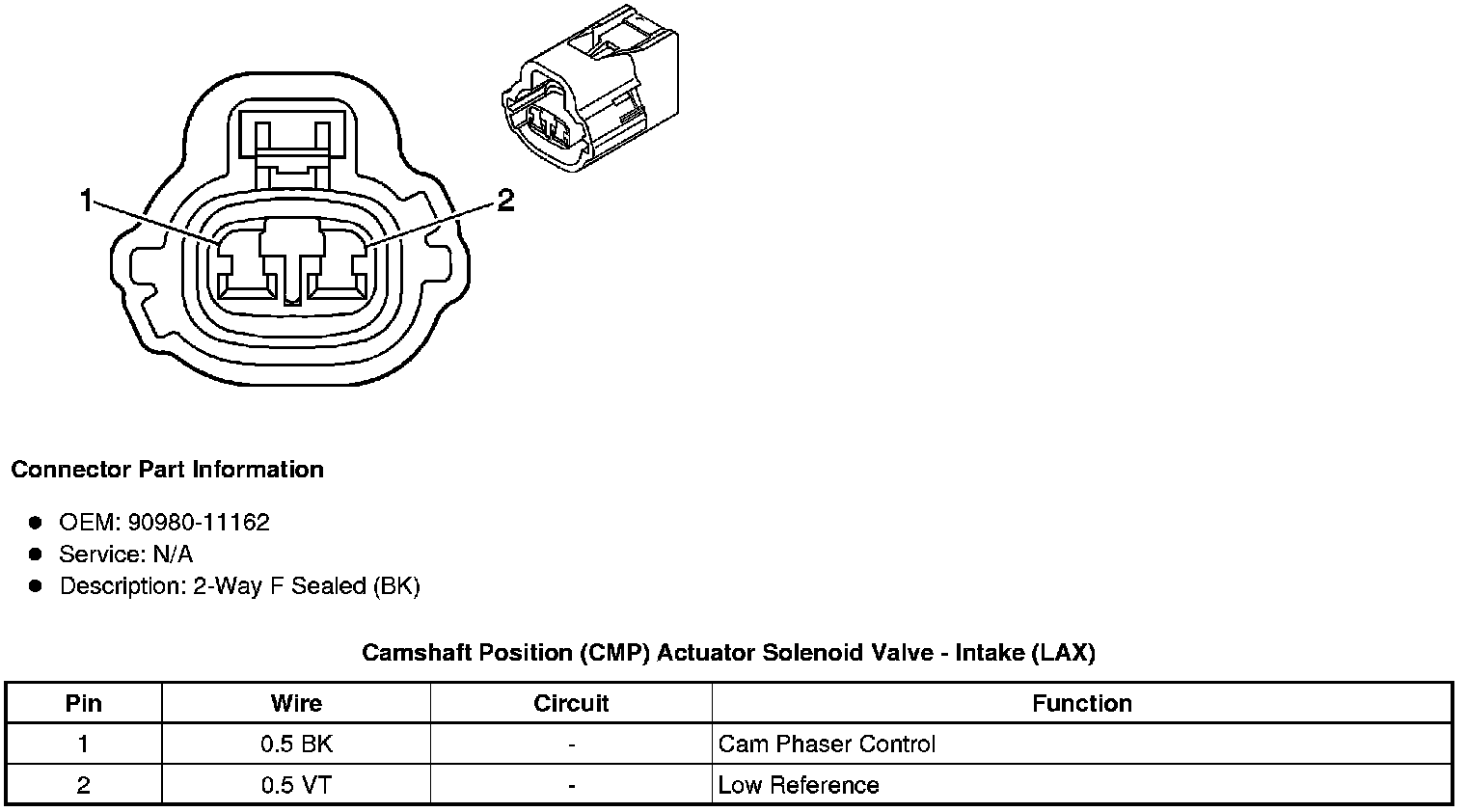 1

2

Connector Part Information

- OEM: 90980-11162
- Service: N/A
- Description: 2-Way F Sealed (BK)

Camshaft Position (CMP) Actuator Solenoid Valve - Intake (LAX)

| Pin | Wire | Circuit | Function |
|---|---|---|---|
| 1 | 0.5 BK | - | Cam Phaser Control |
| 2 | 0.5 VT | - | Low Reference |