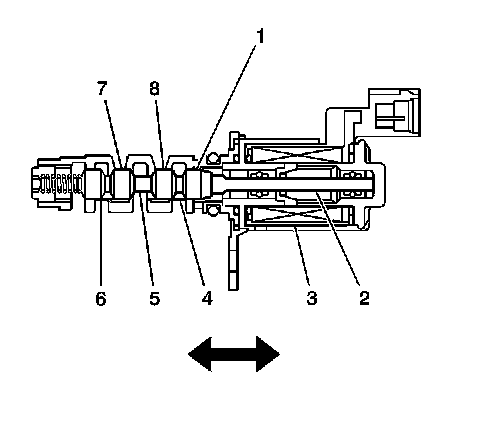 1
7
8
6
5
4
3
2