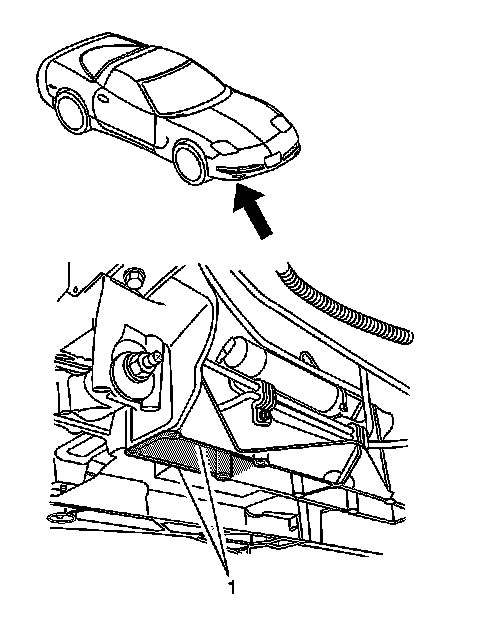 1