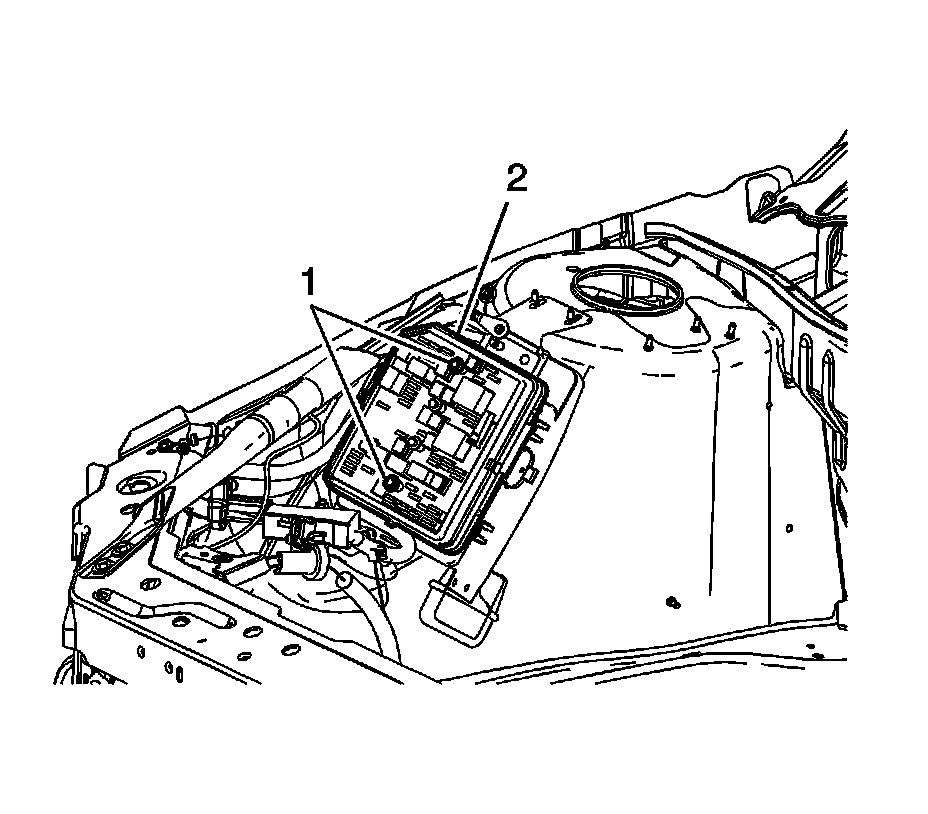 2

1