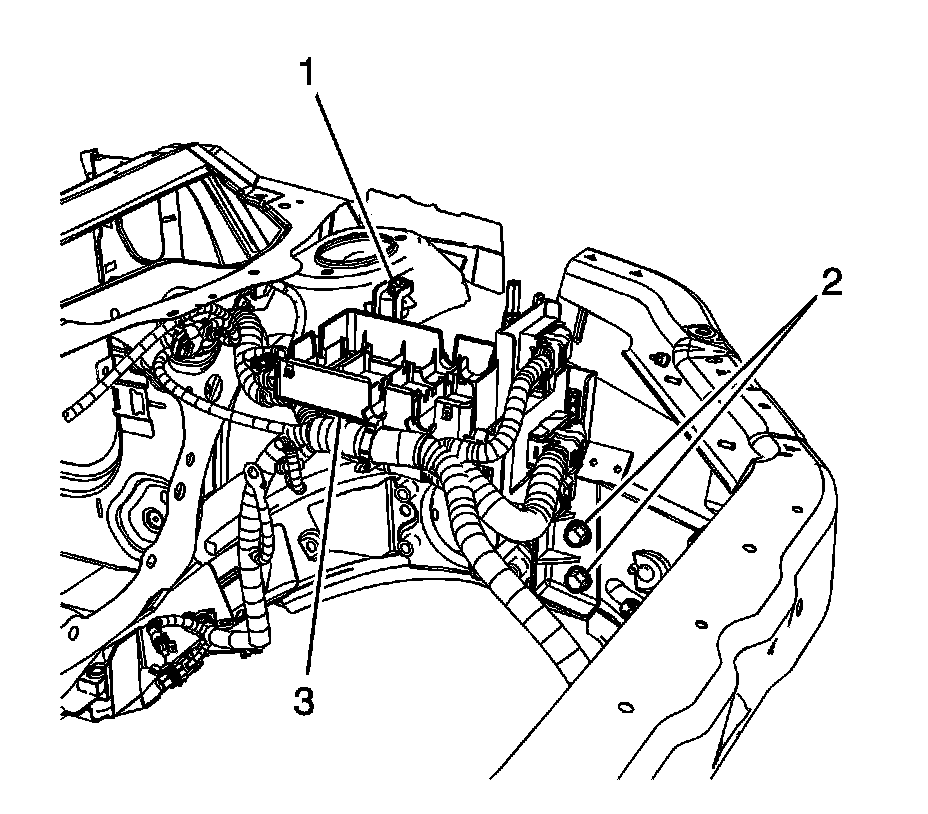 1
2
3