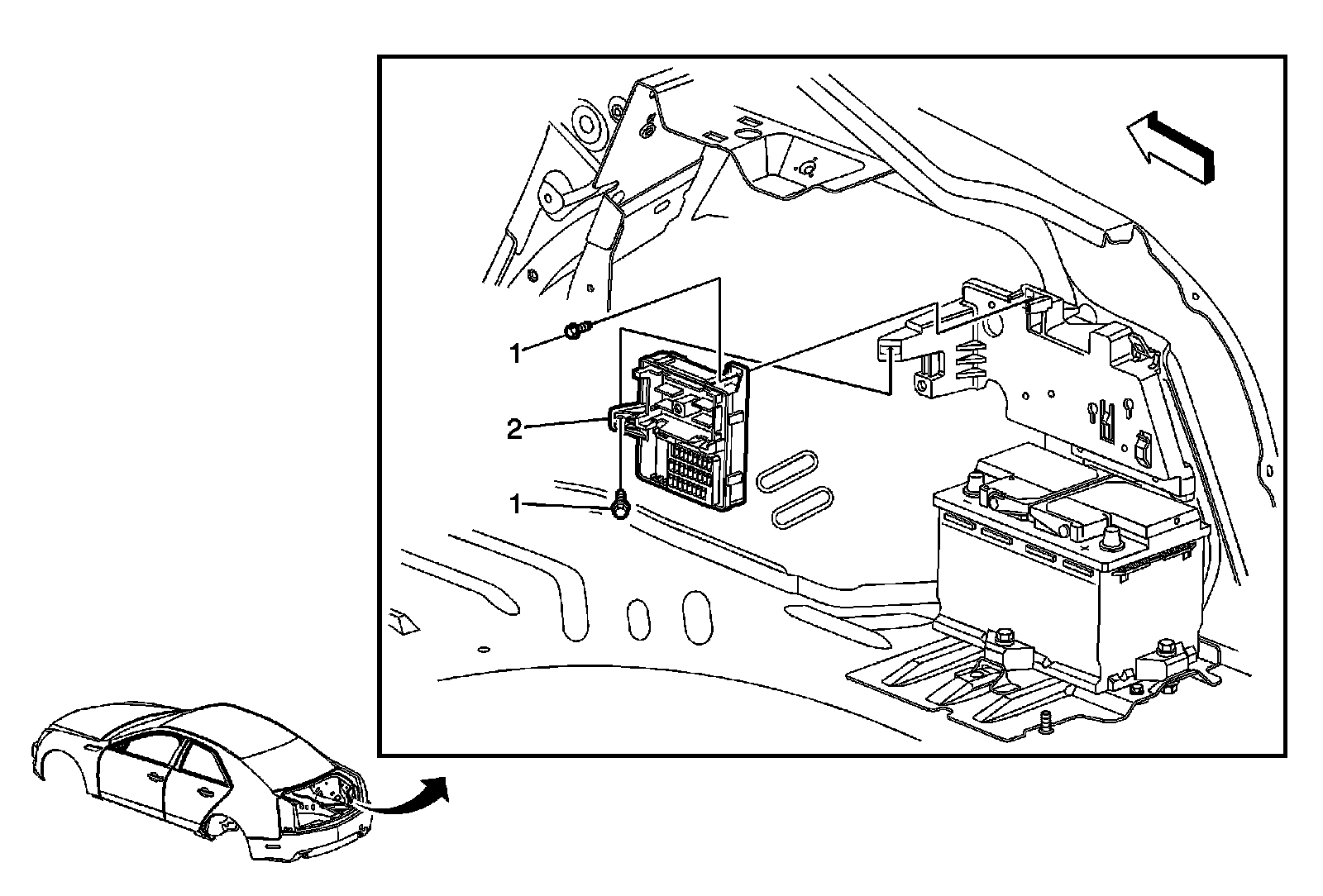 1
2
1