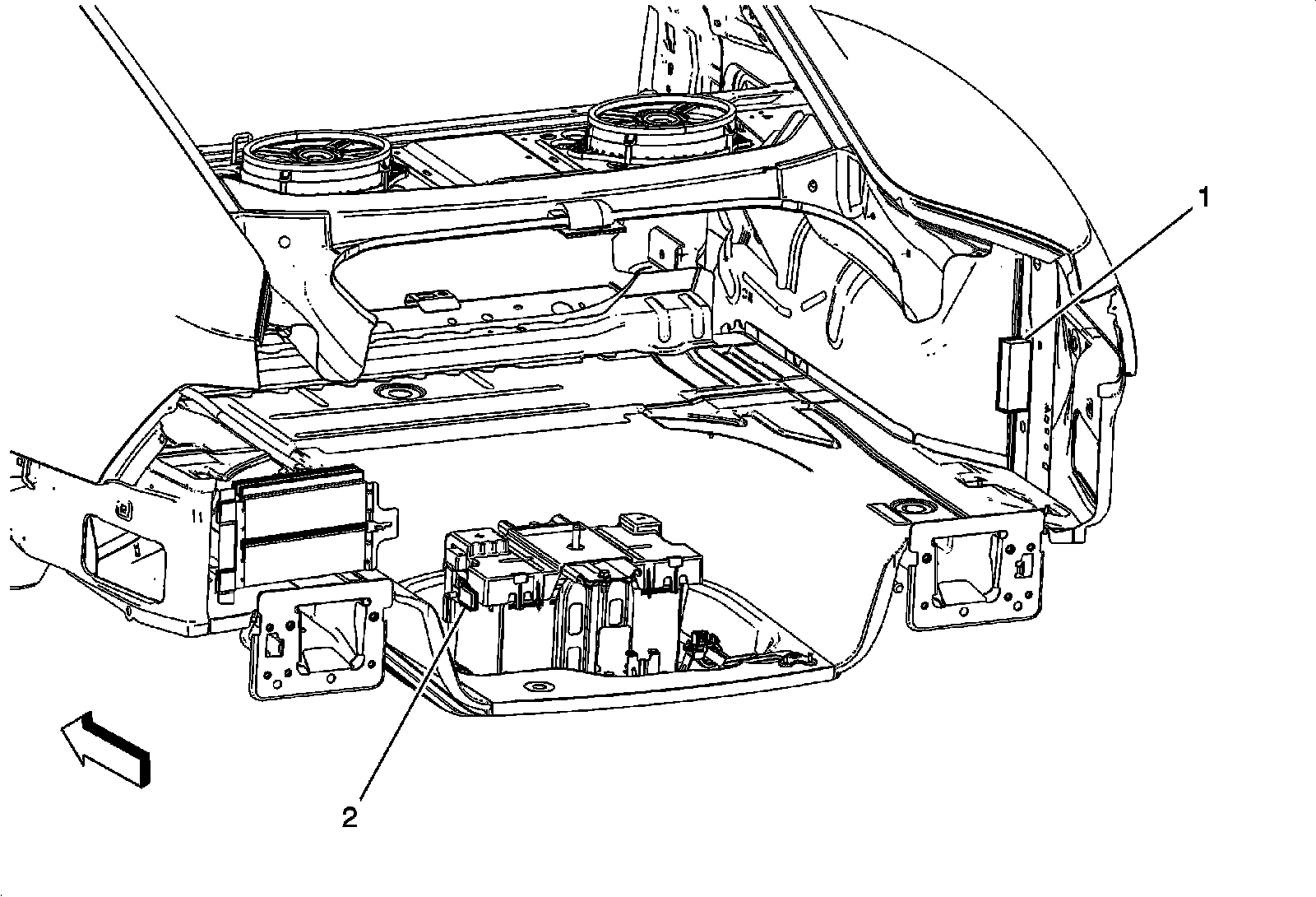 1

2