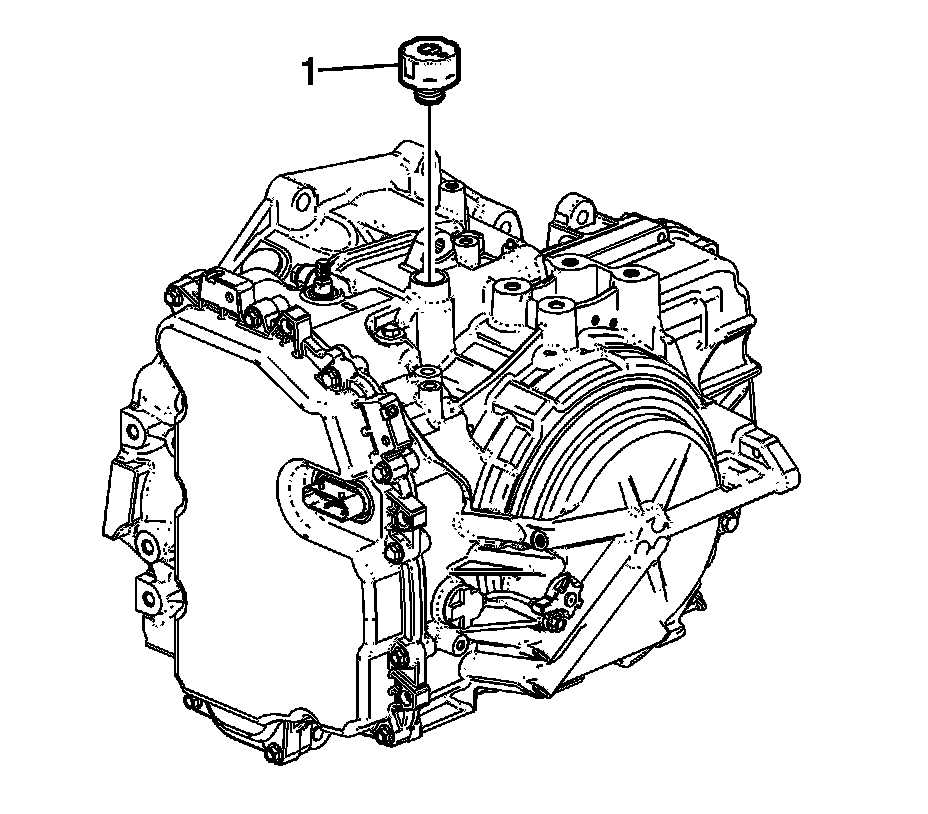 1