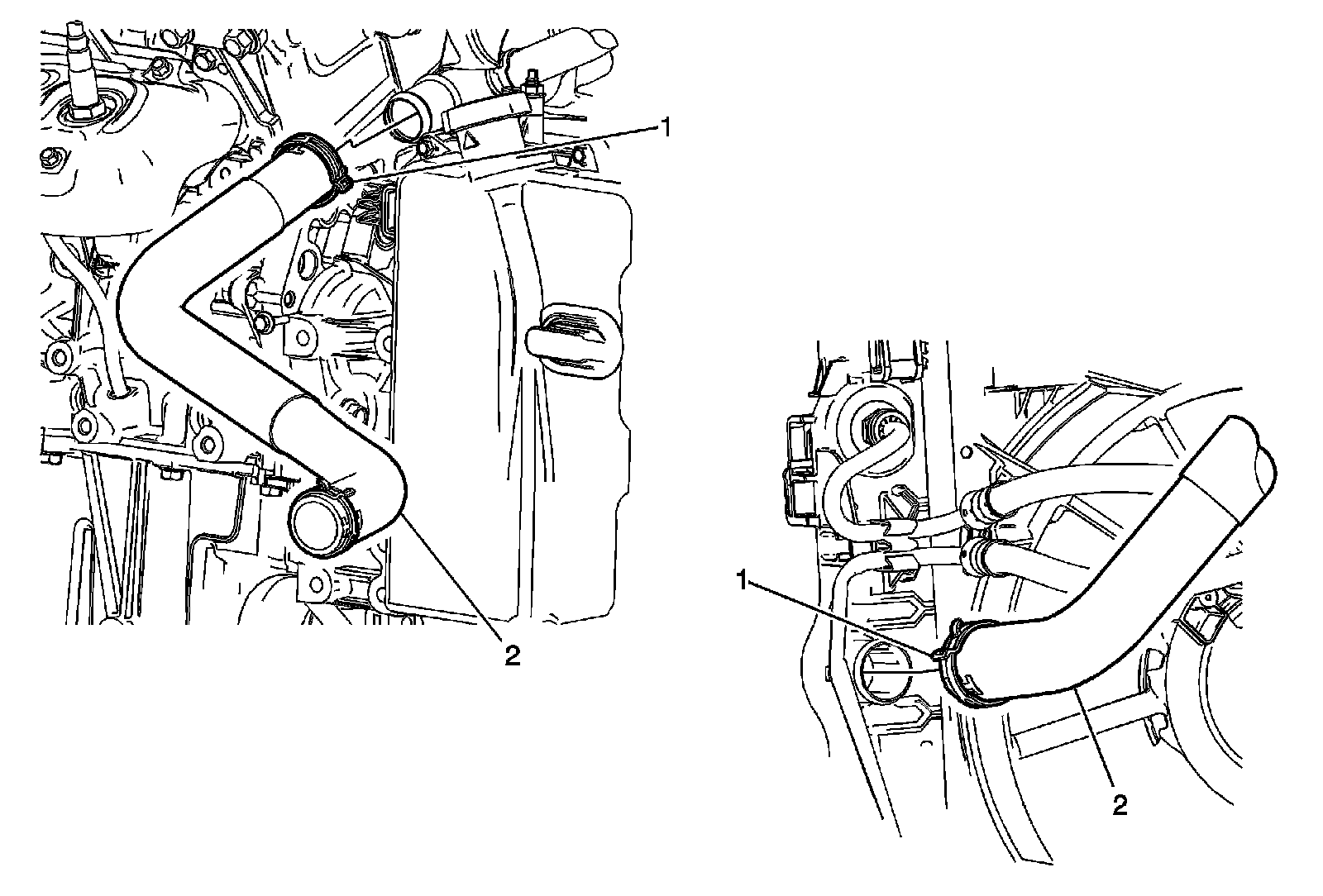 1
2
1
2