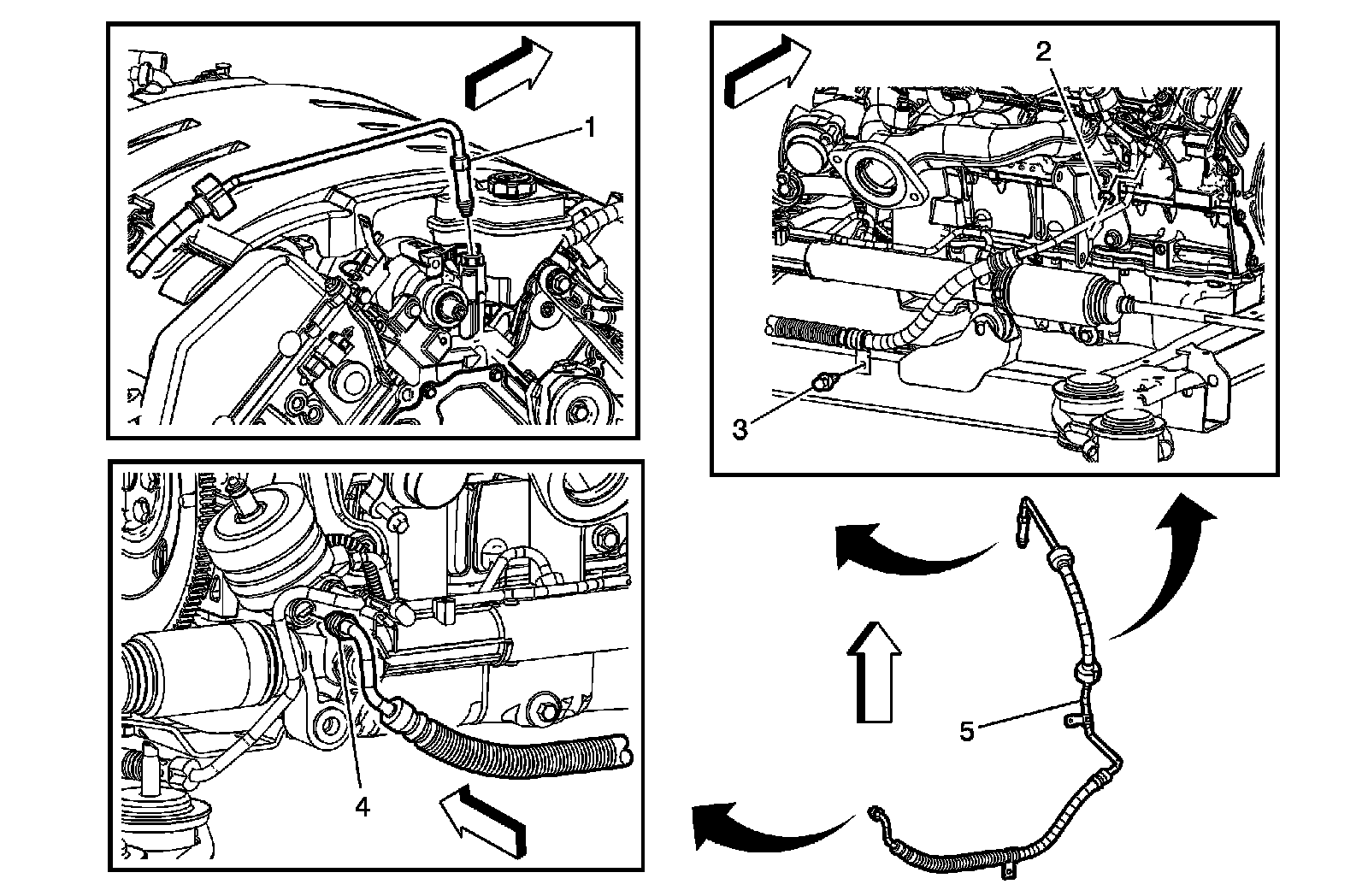 1

2

3

4

5