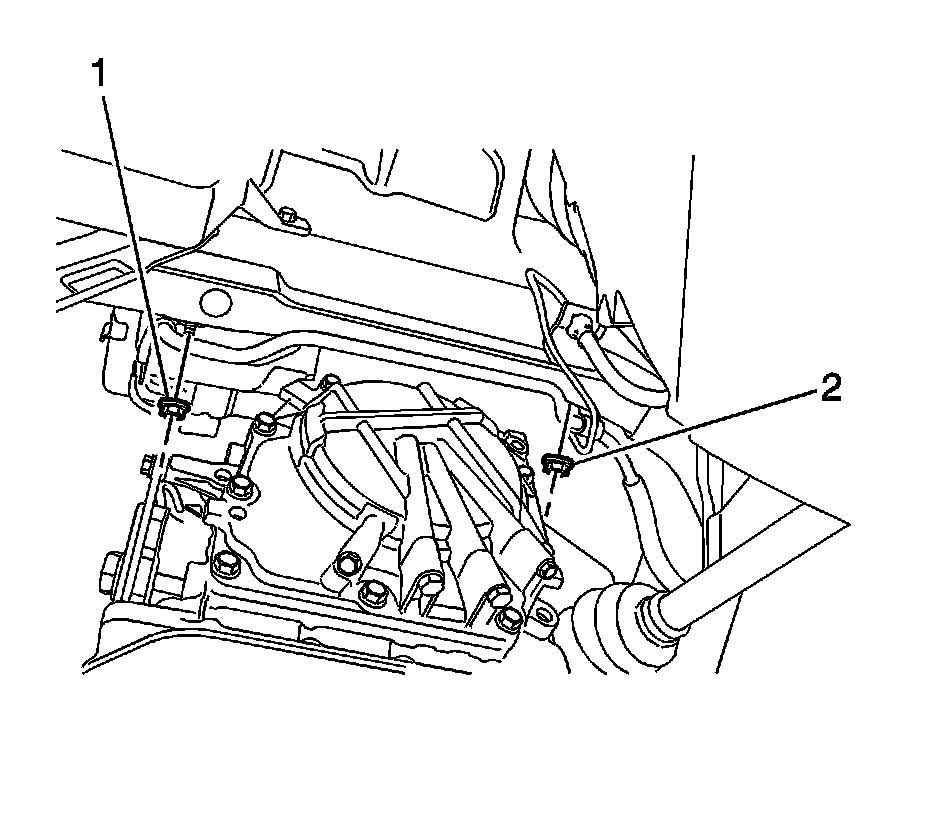 1

2