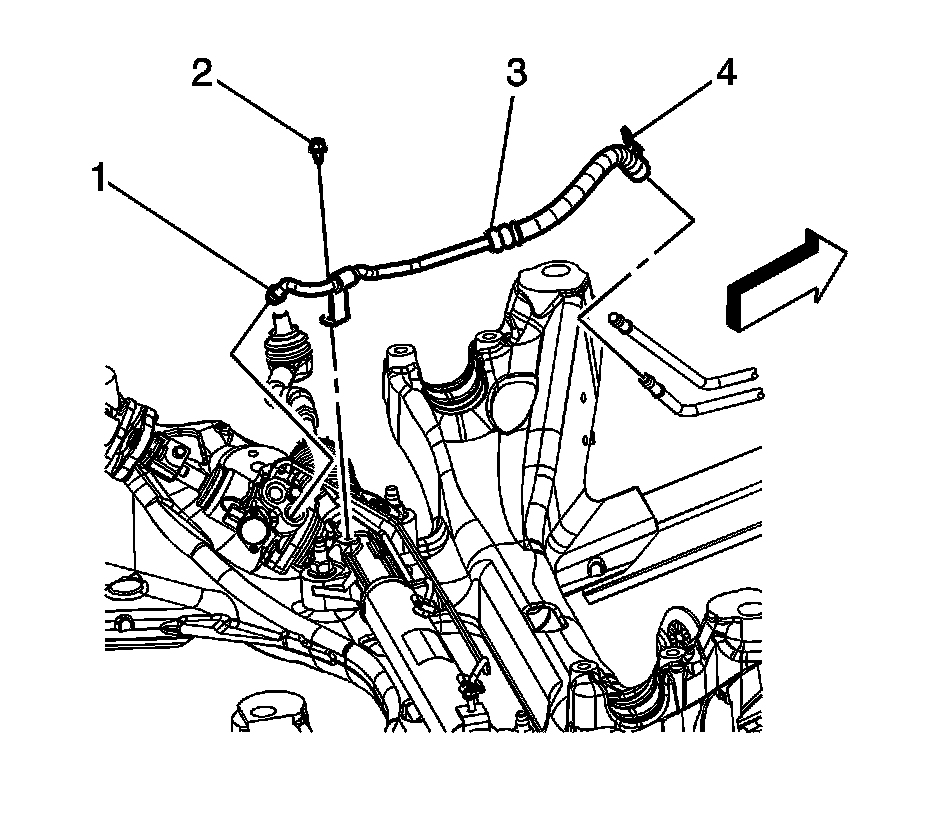 2
3
4
1