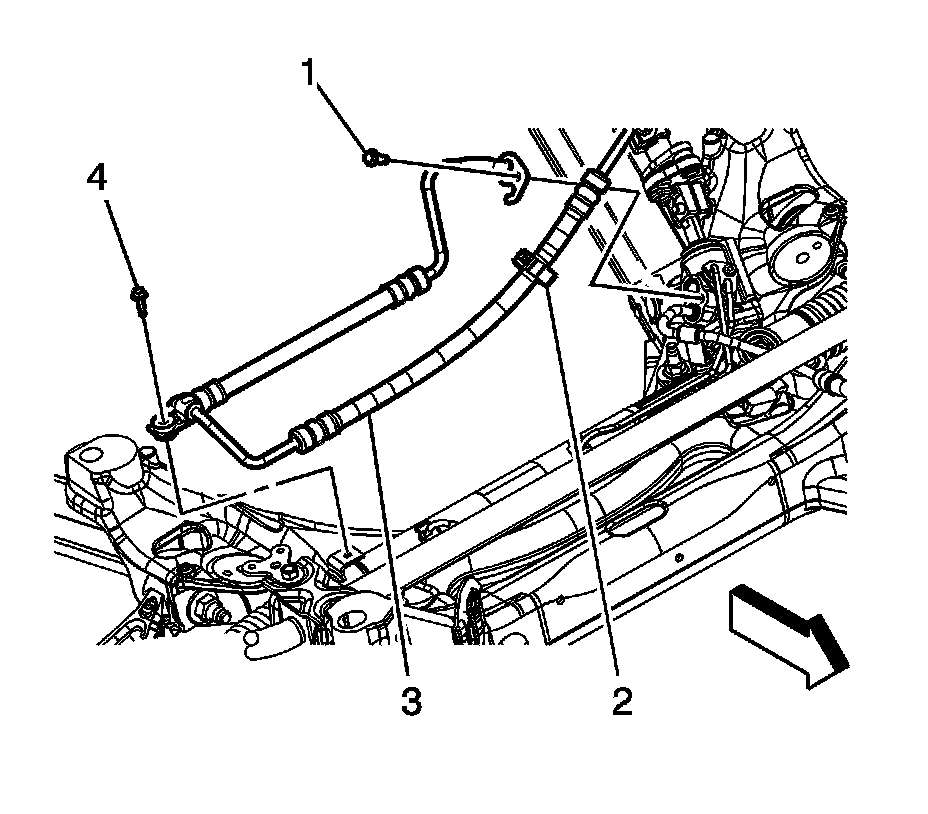 1
4
3
2