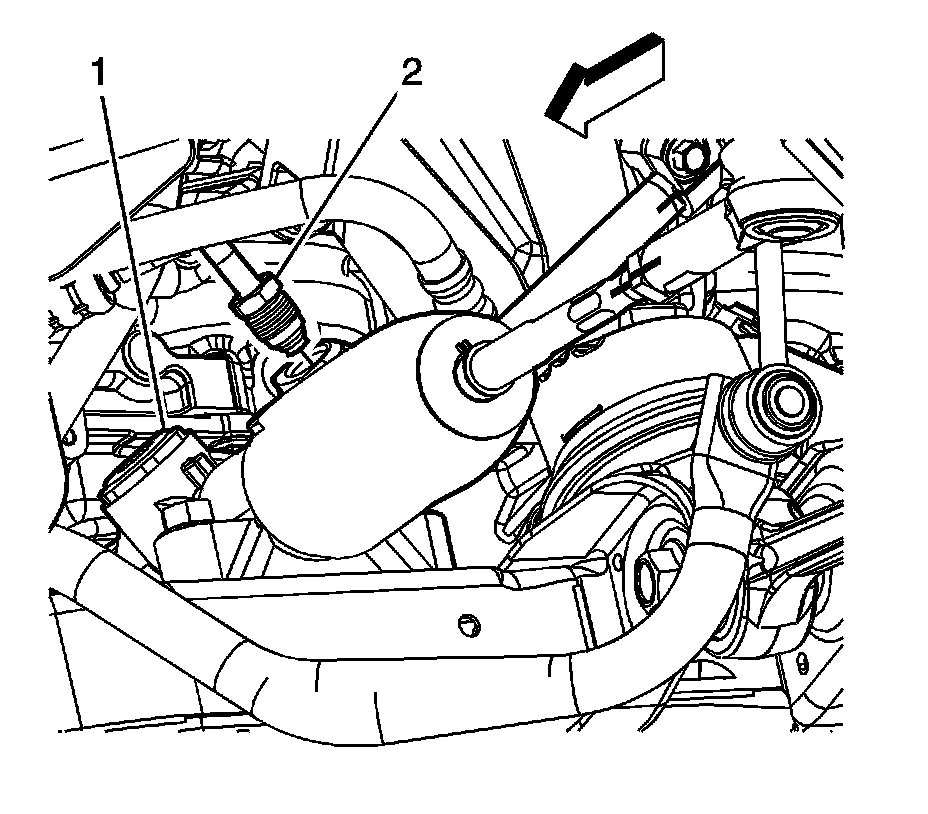 1
2