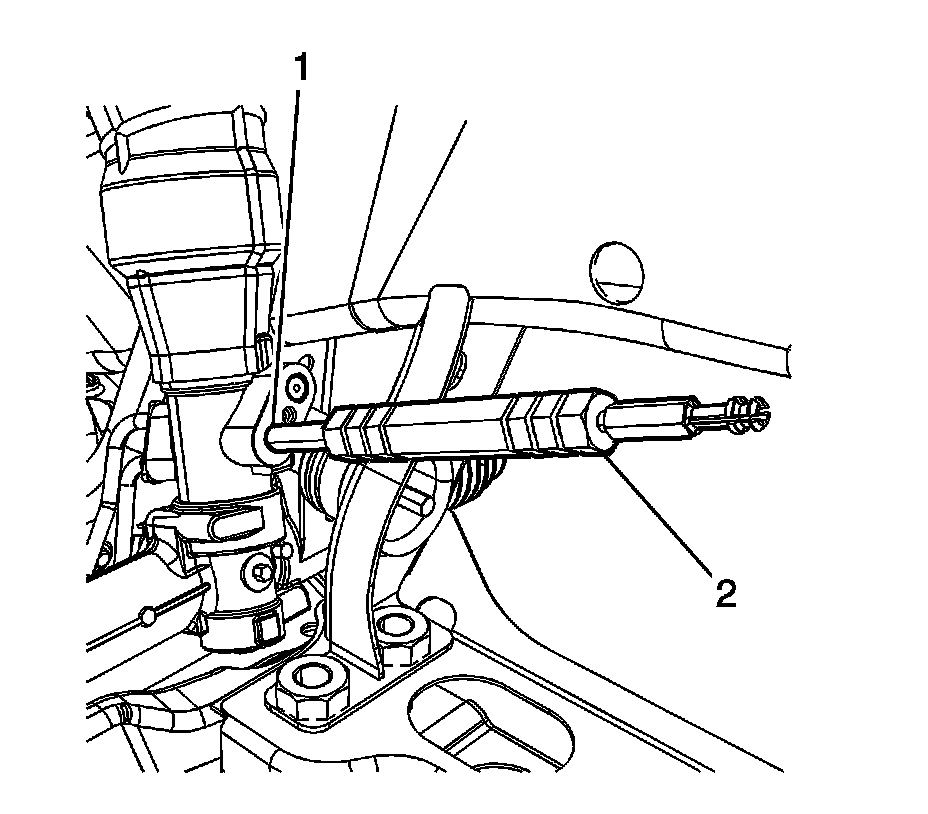 1

2