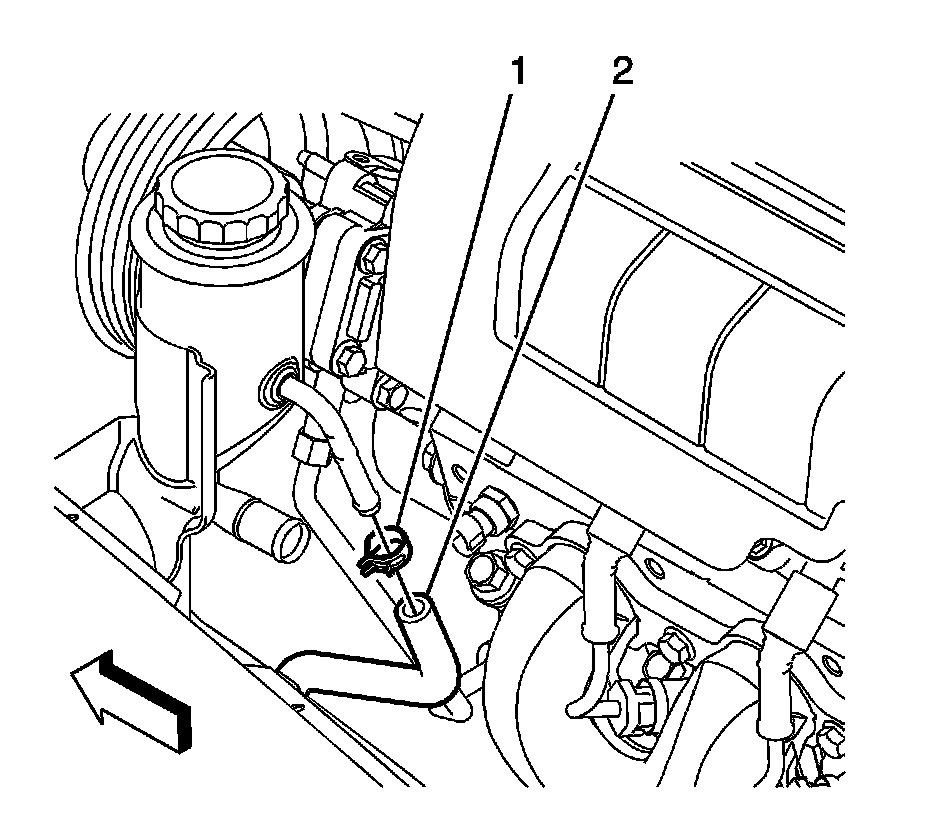 1
2