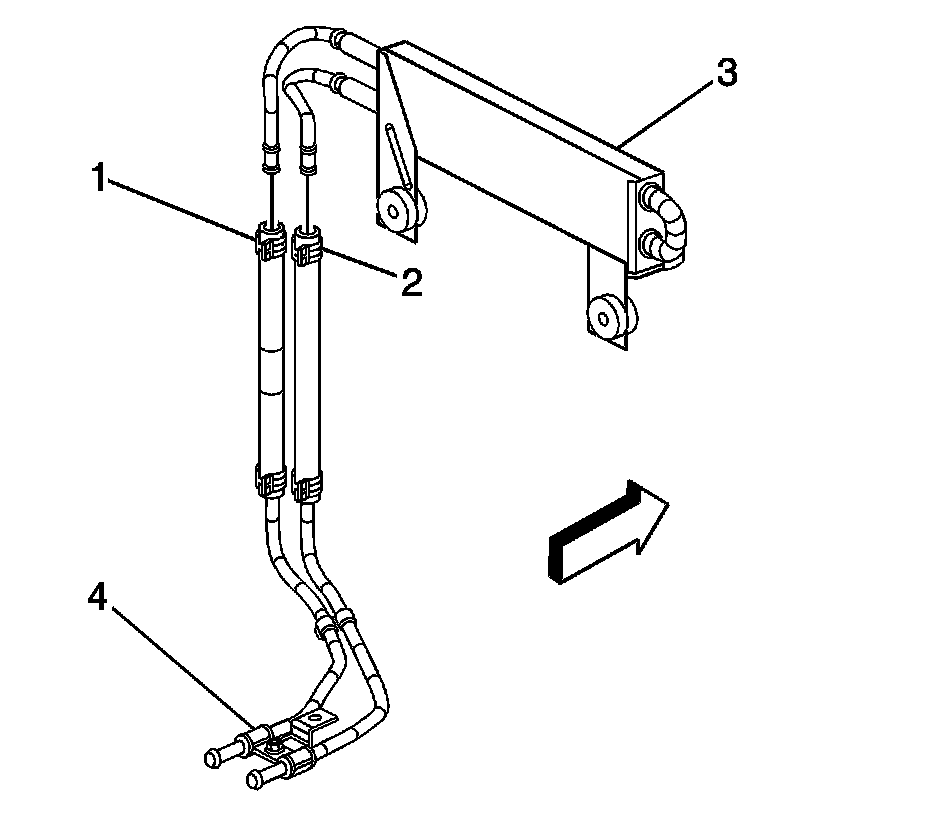 3
1
2
4