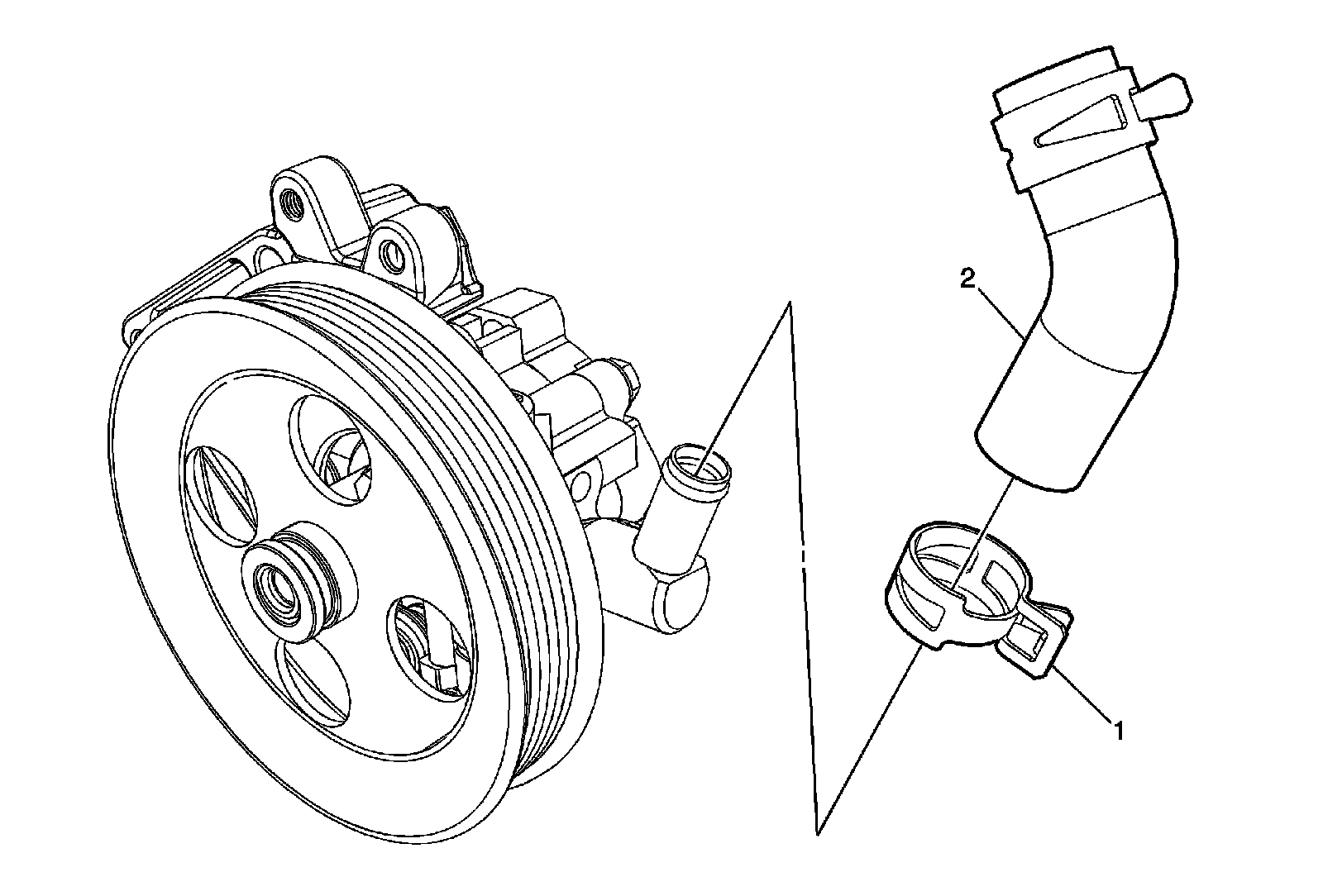 2

1