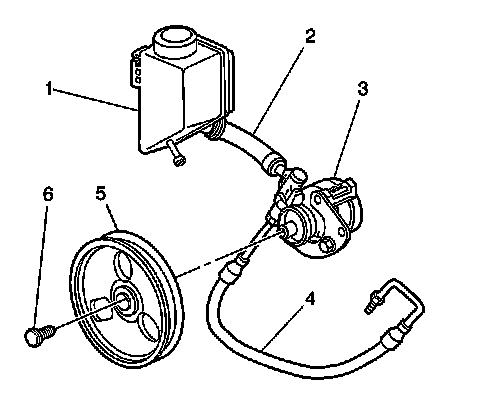 1
2
3
6
5
4