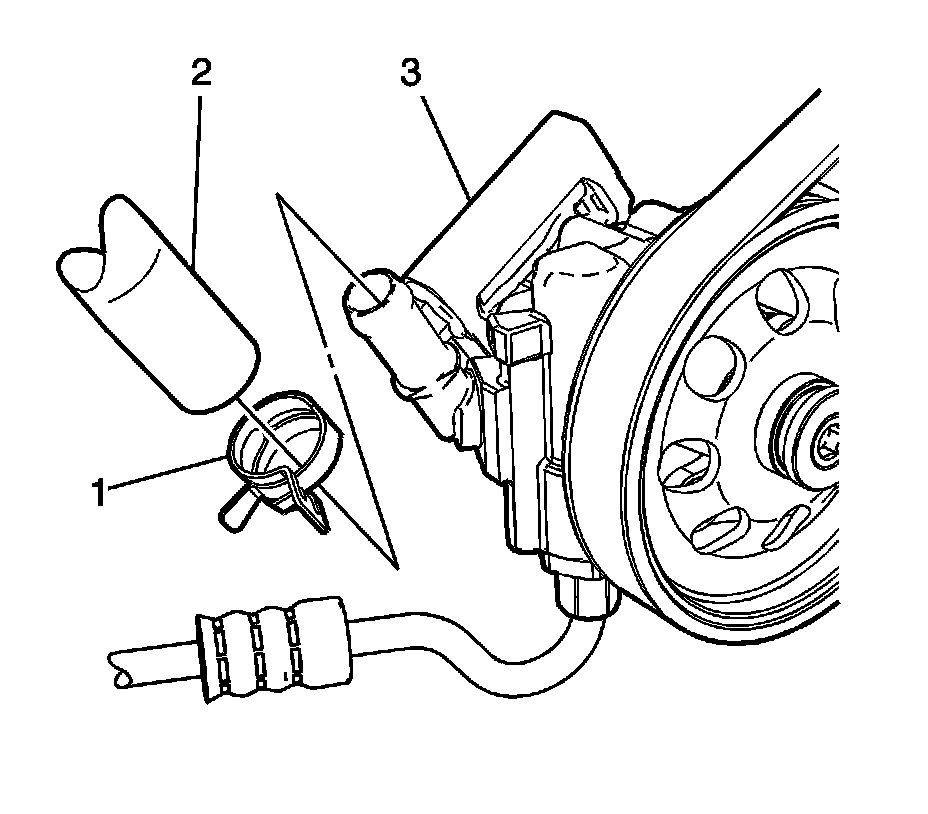 2
3
1