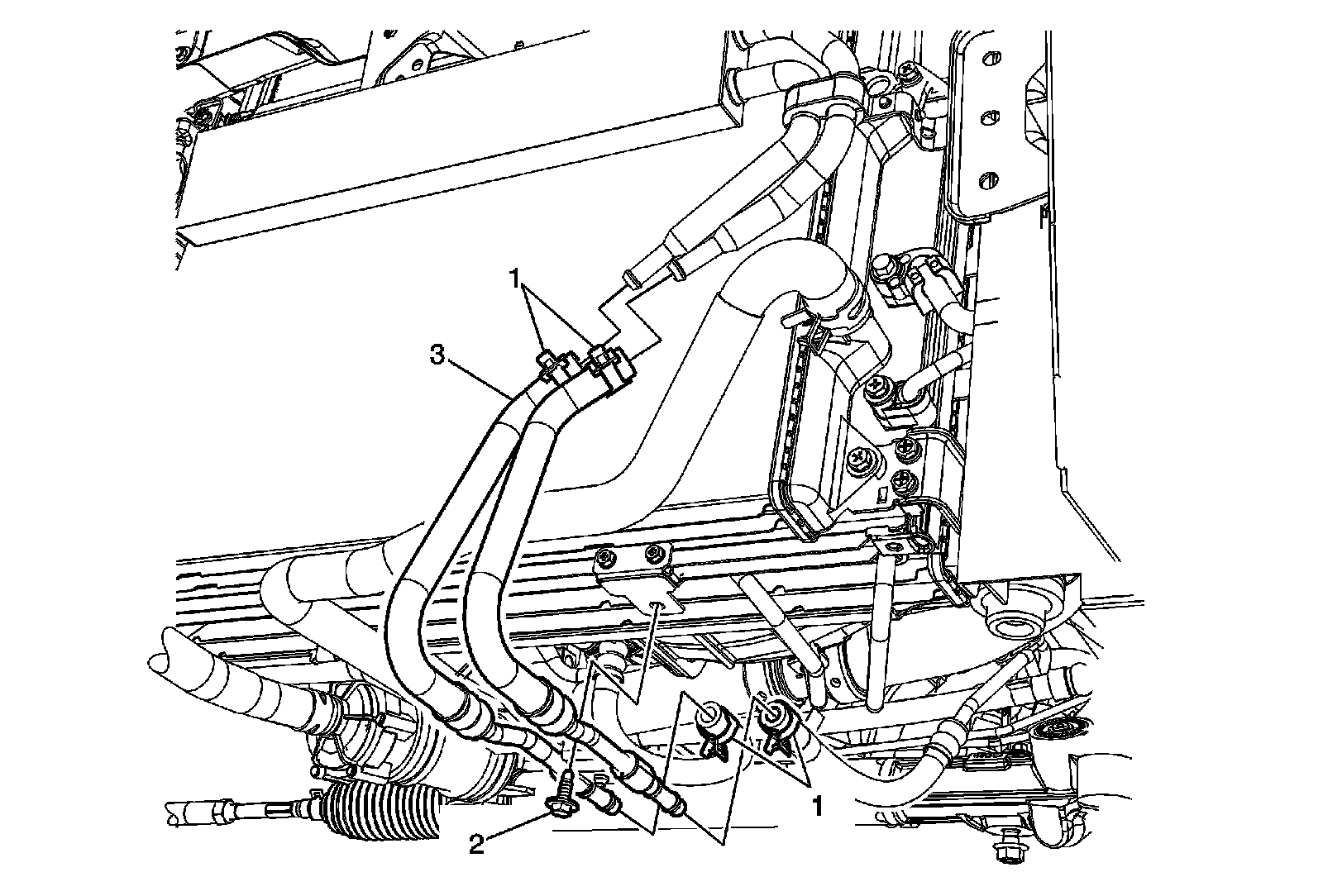 1
3
1
2