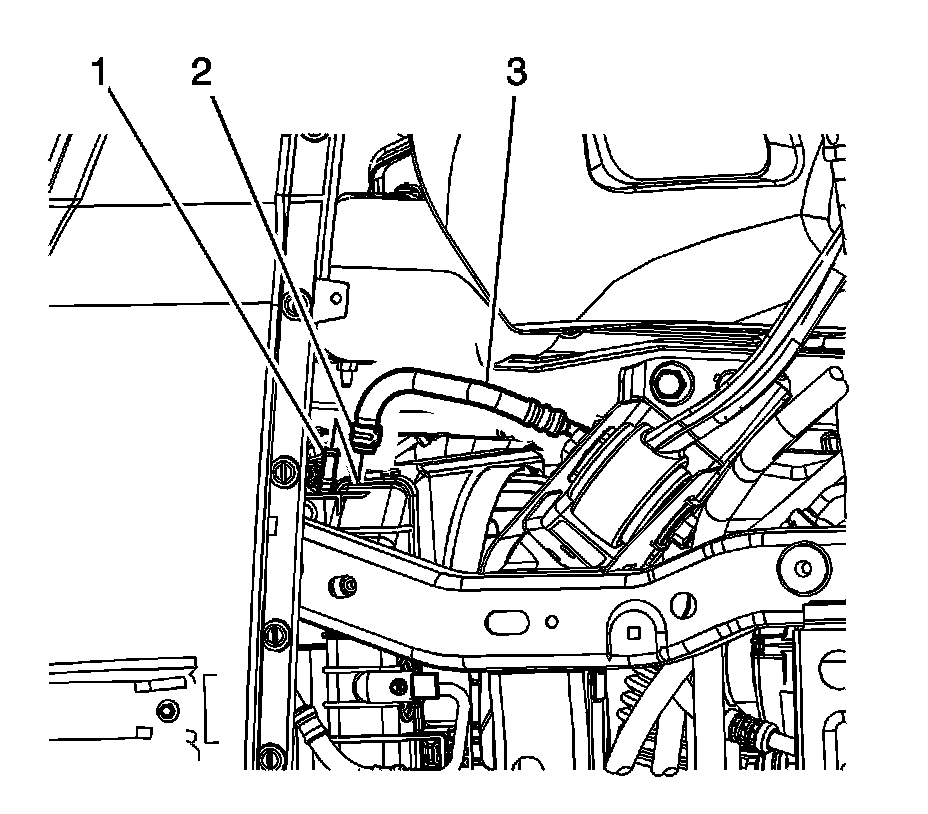 1
2
3