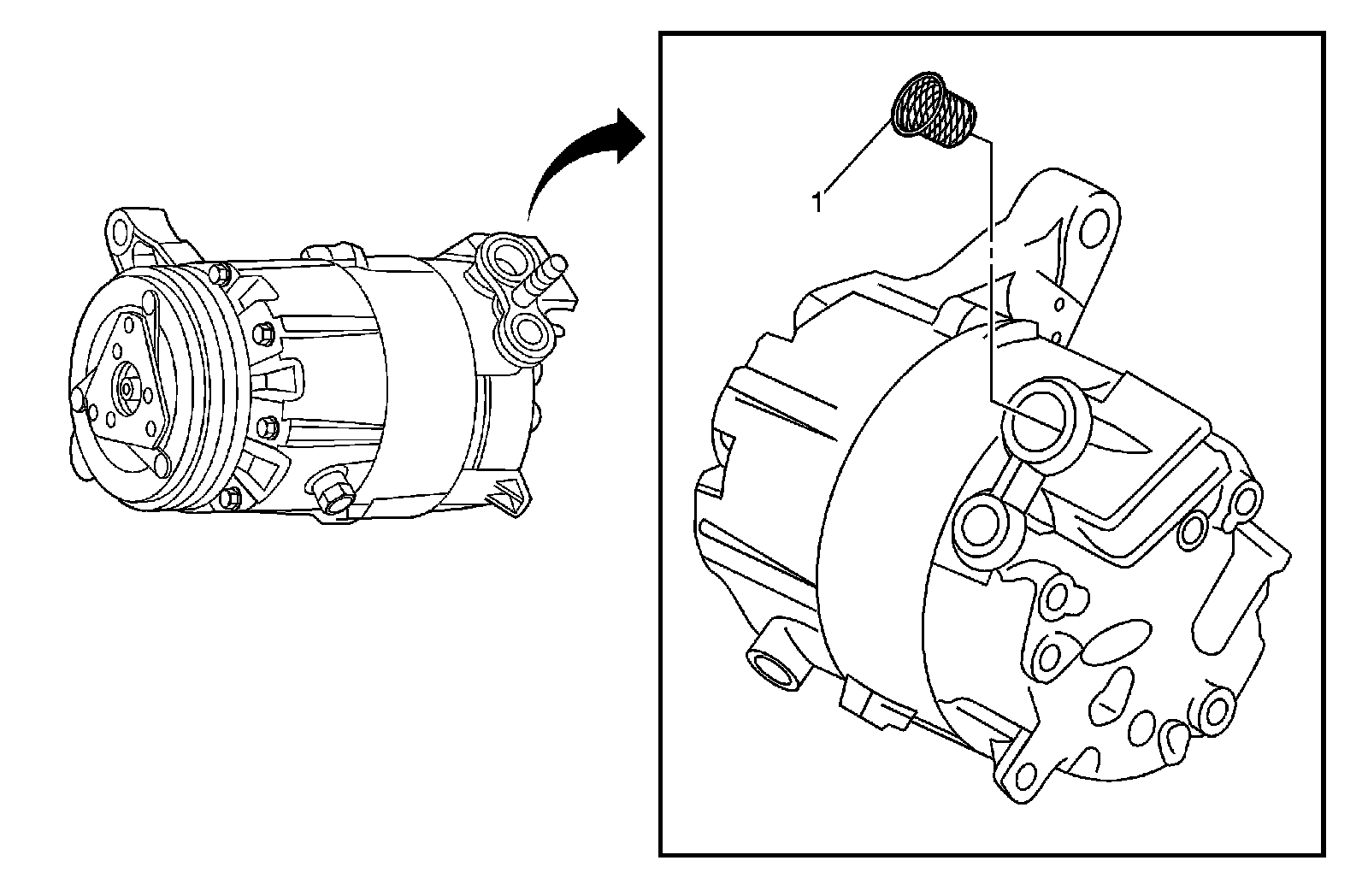 1