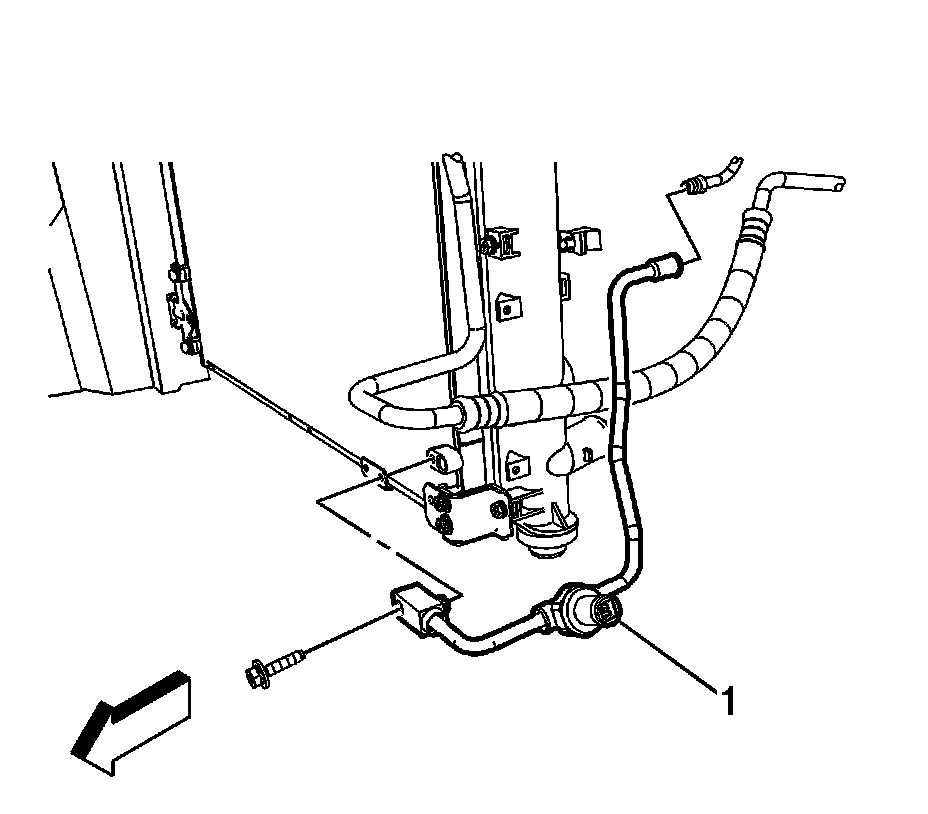 1