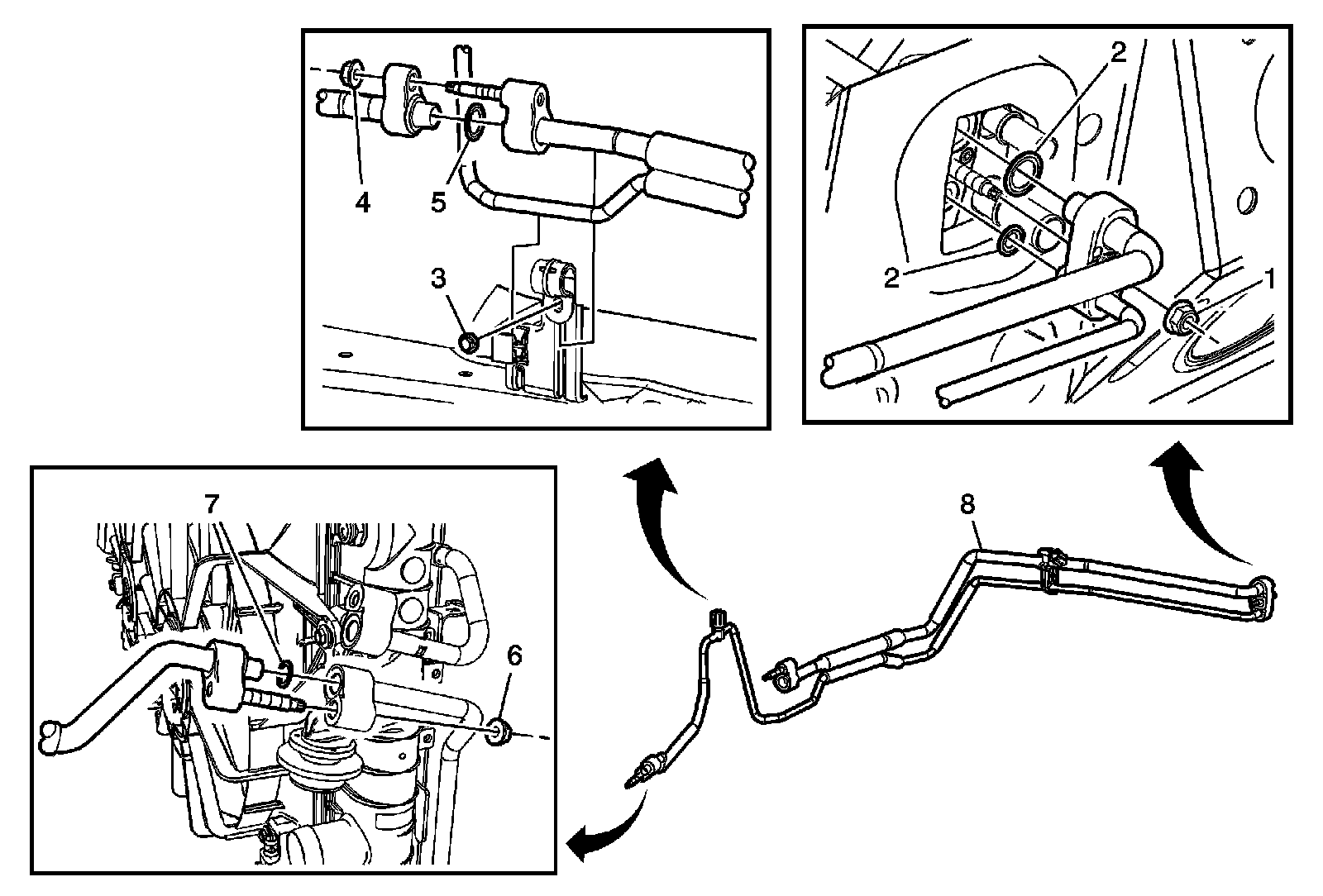 4
5
3
2
2
1
7
6
8