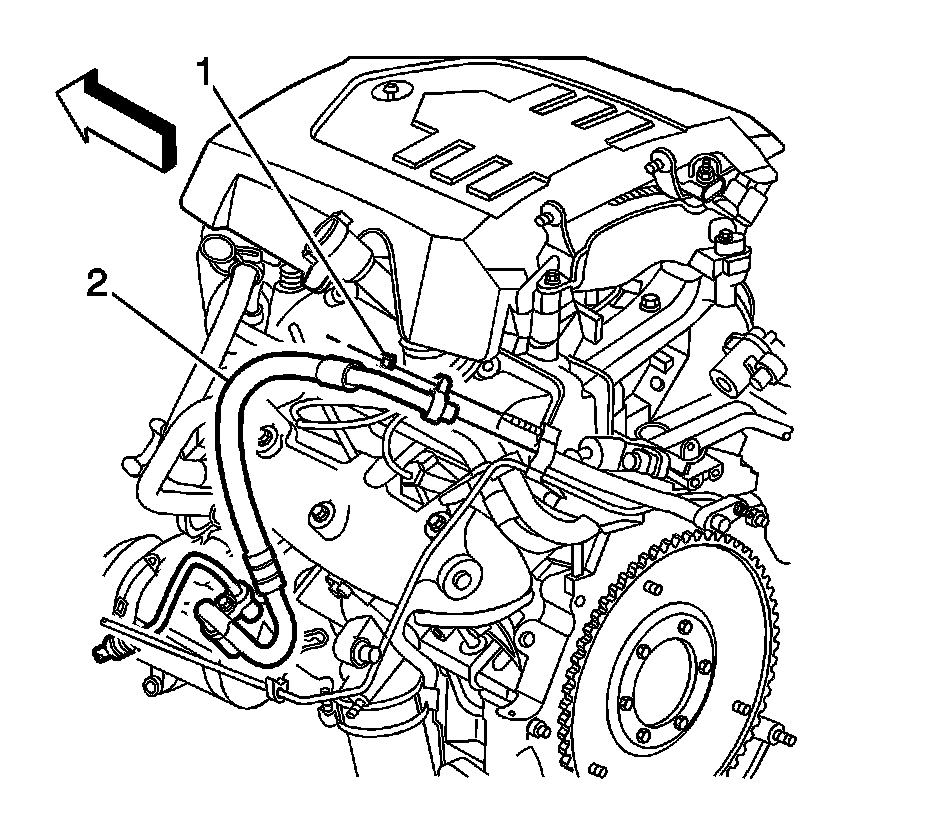 1
2