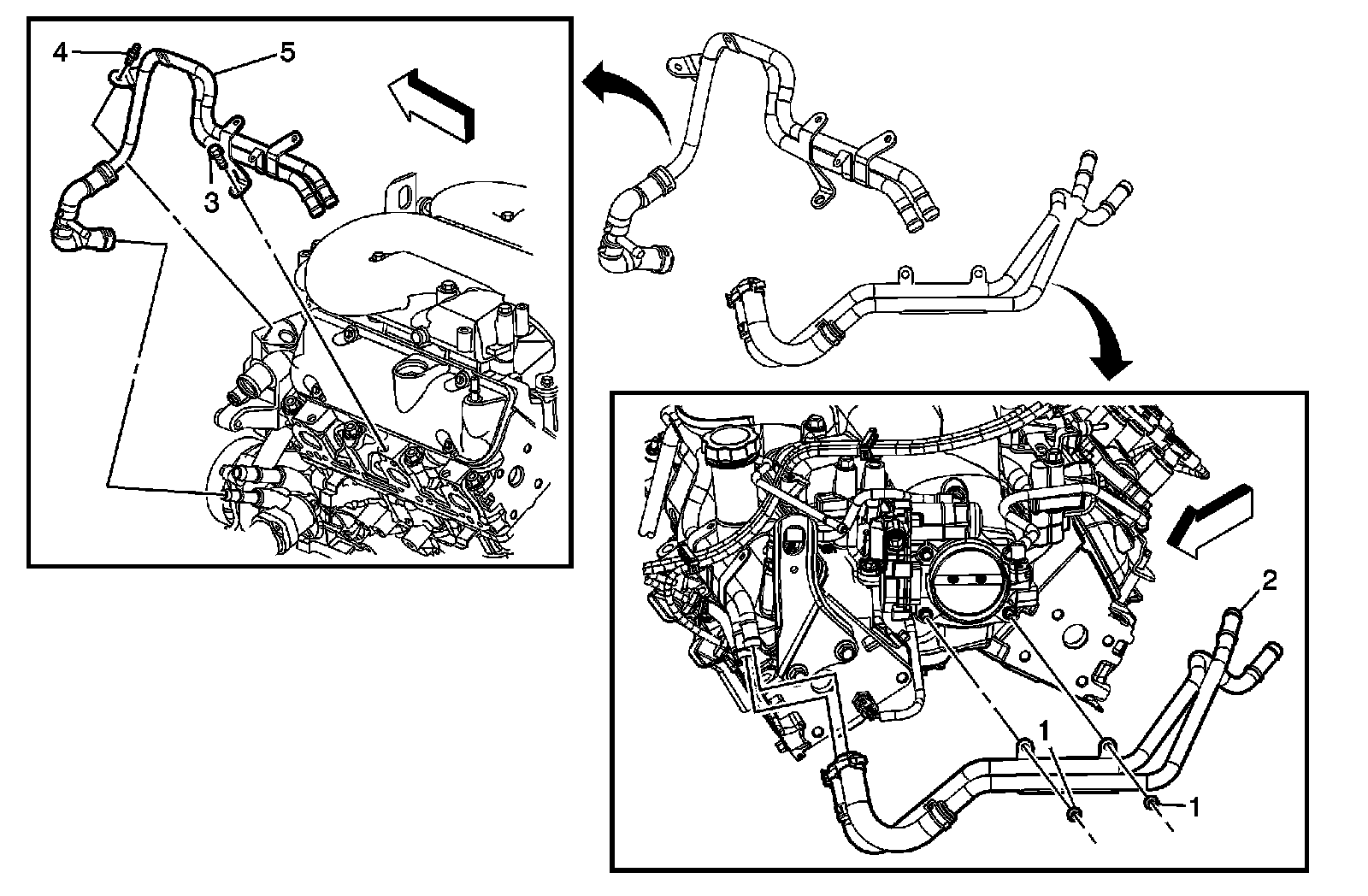 4
5
3
2
1
1