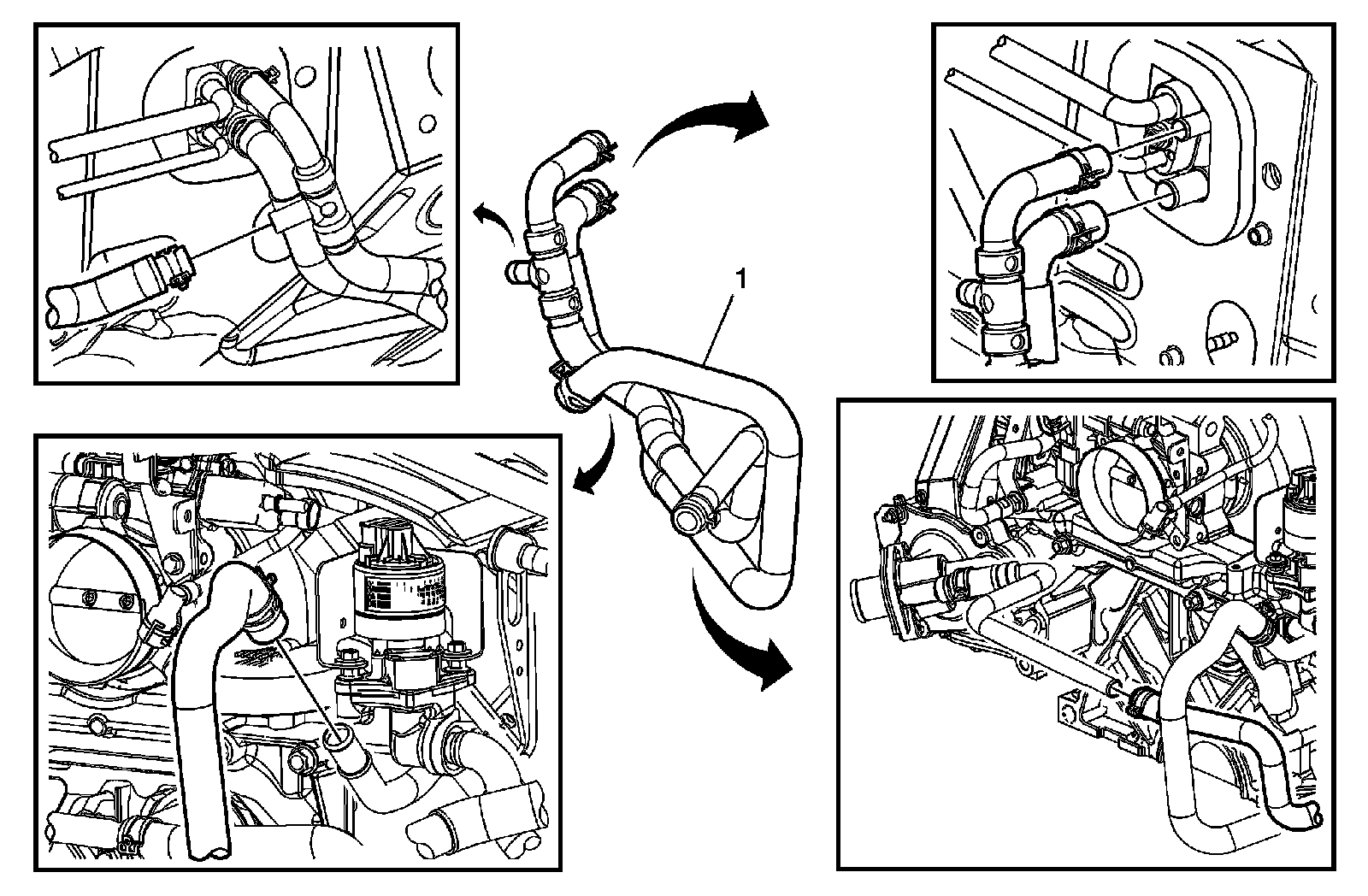 1