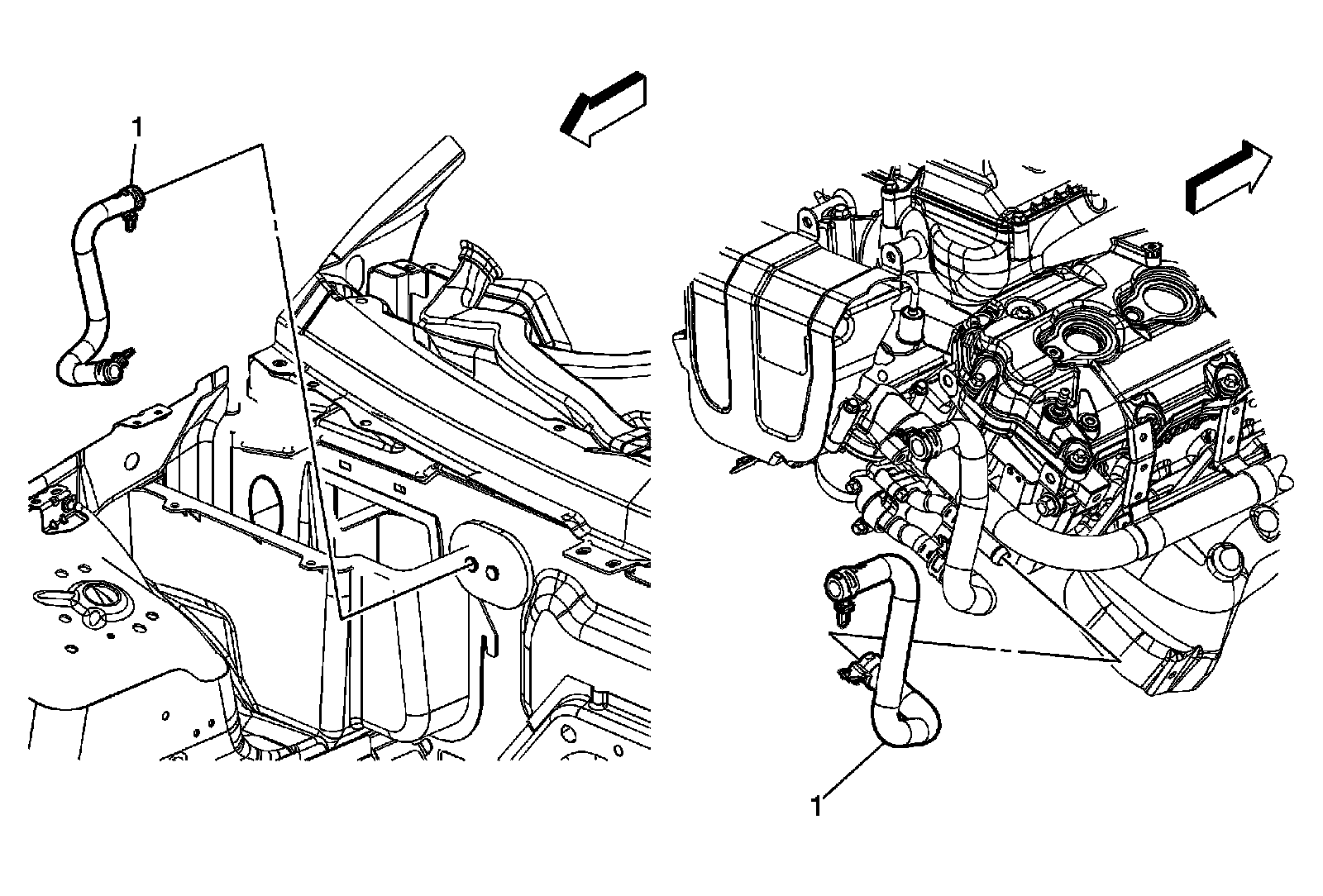 1

1