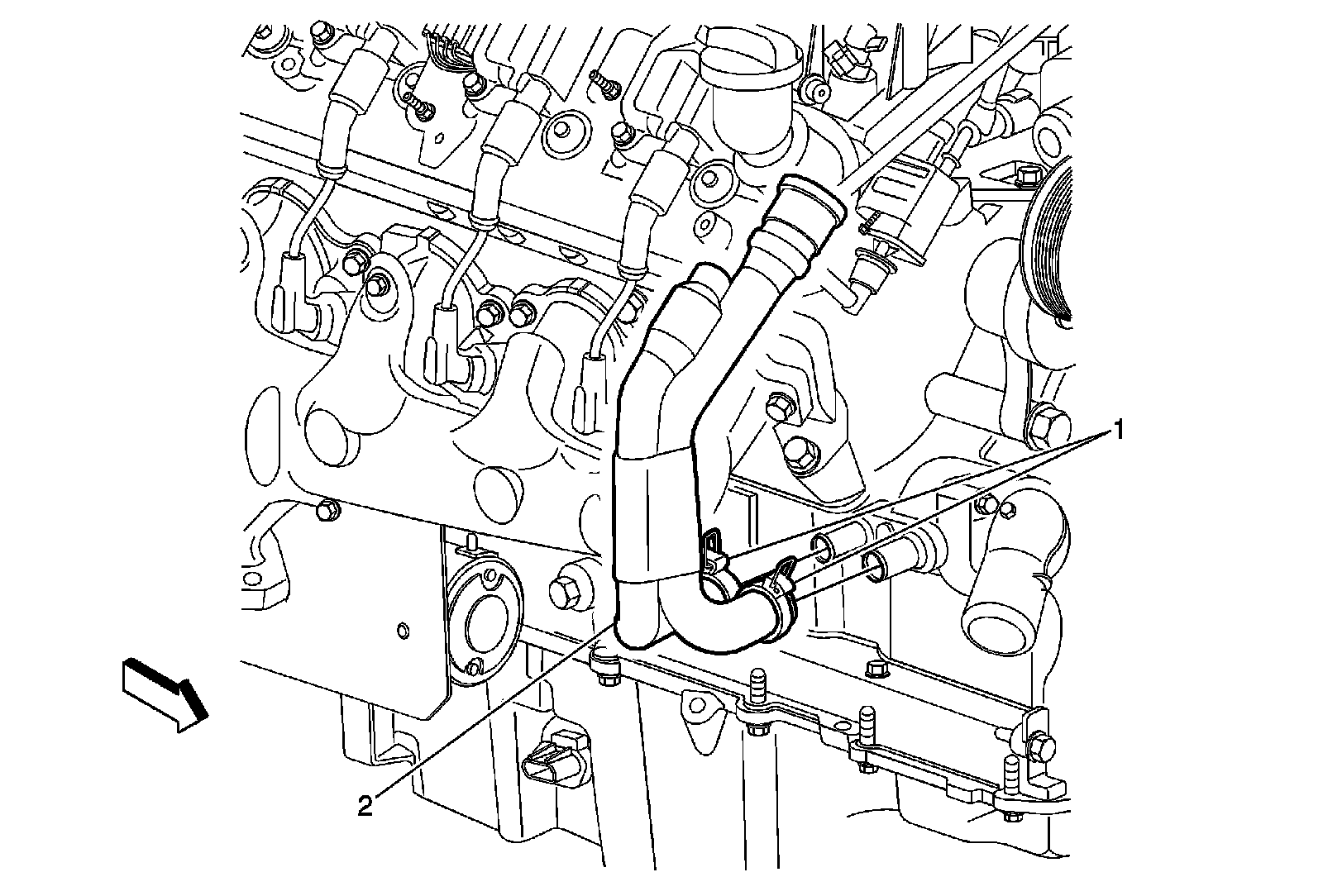 1

2