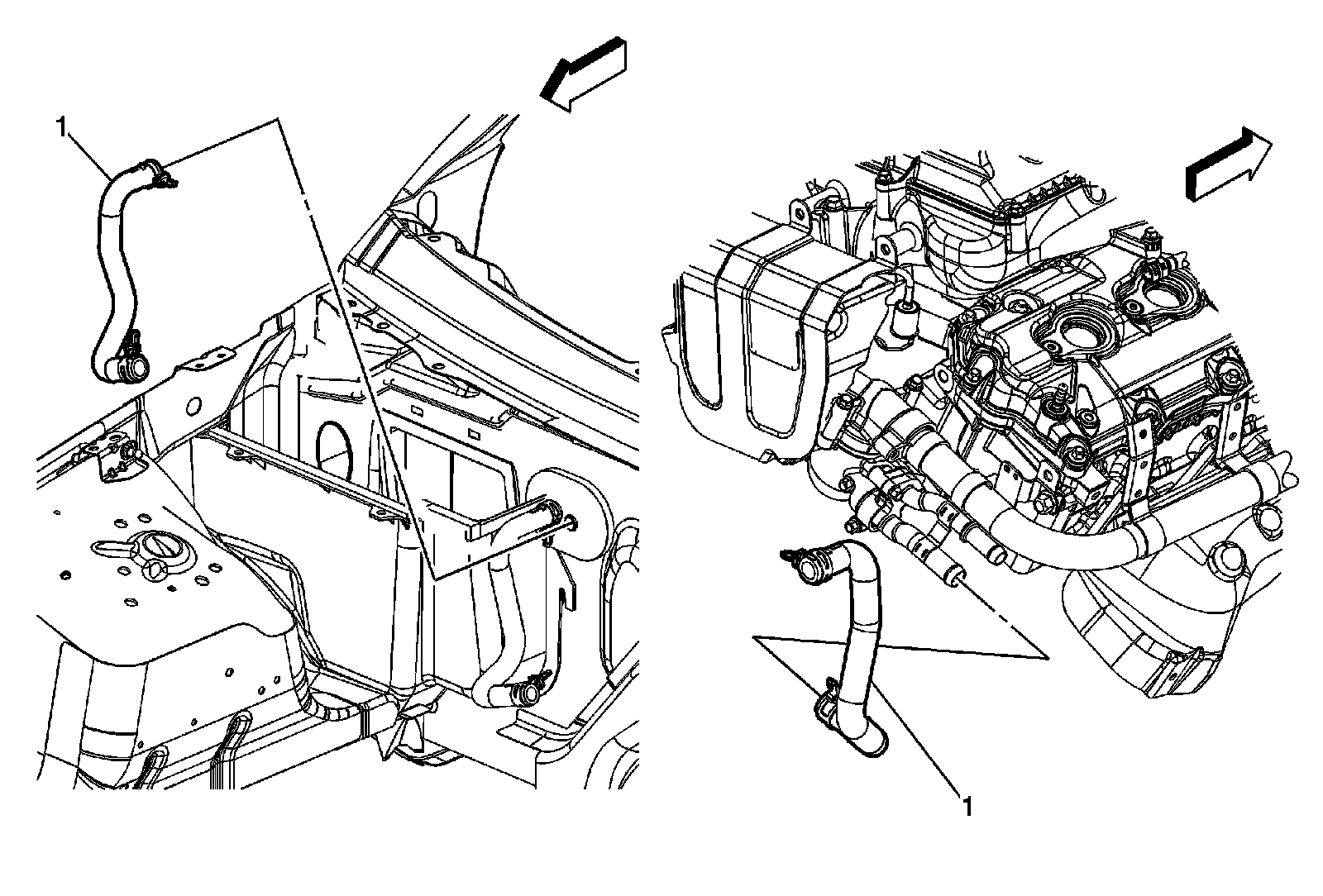 1

1