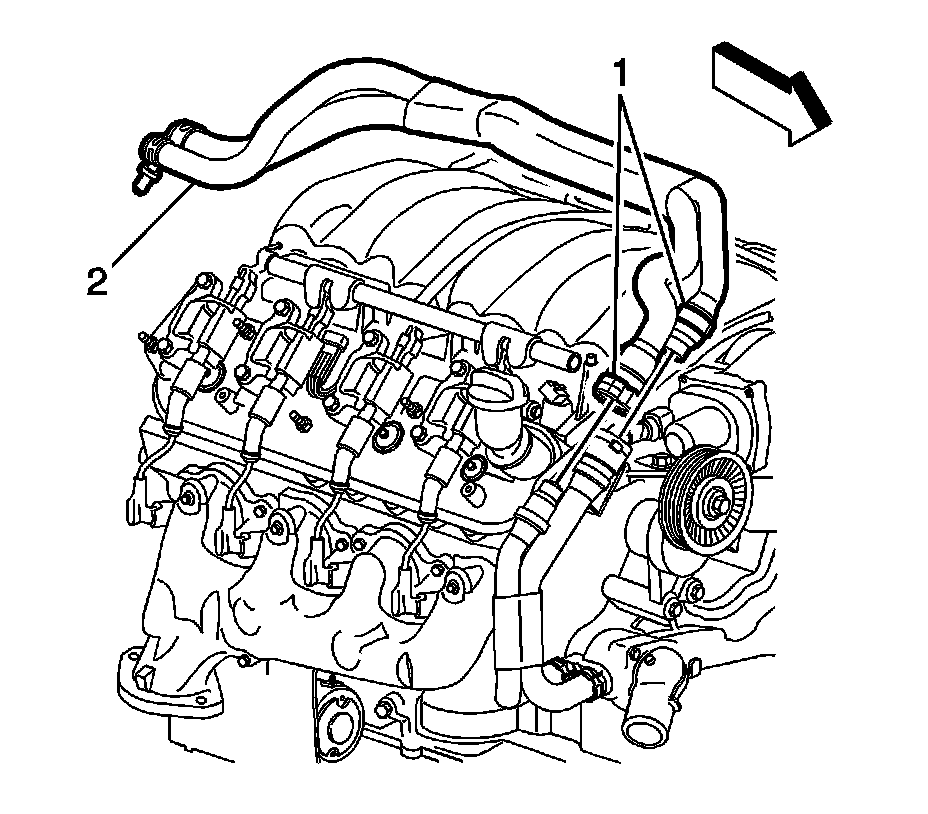 1

2