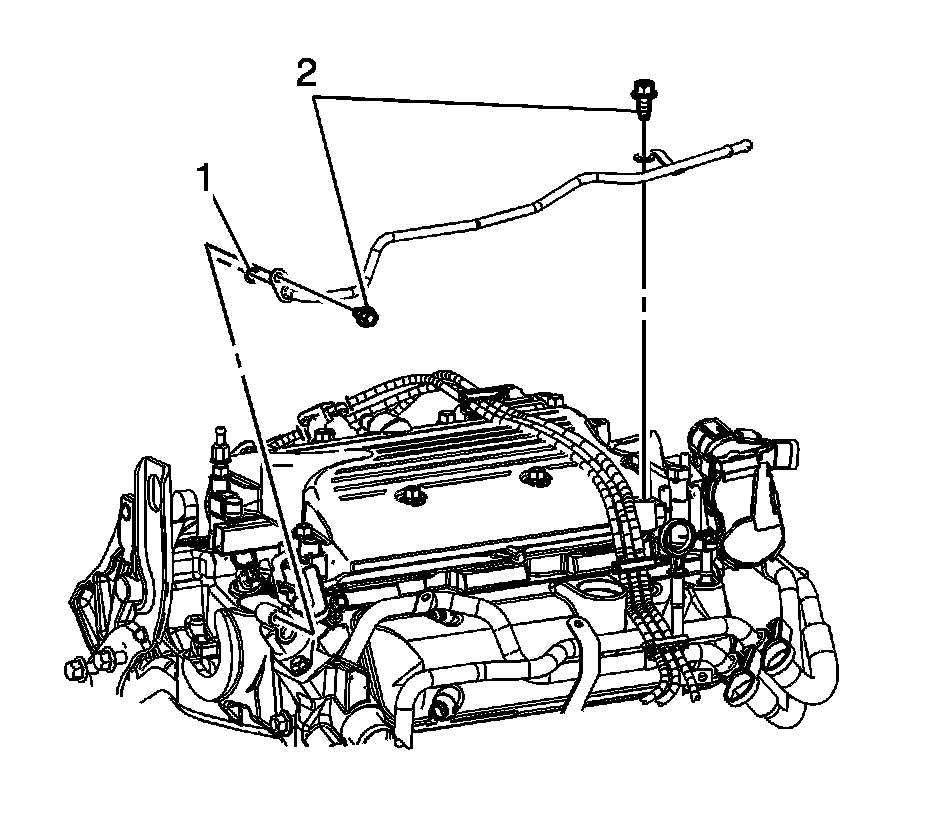 2

1