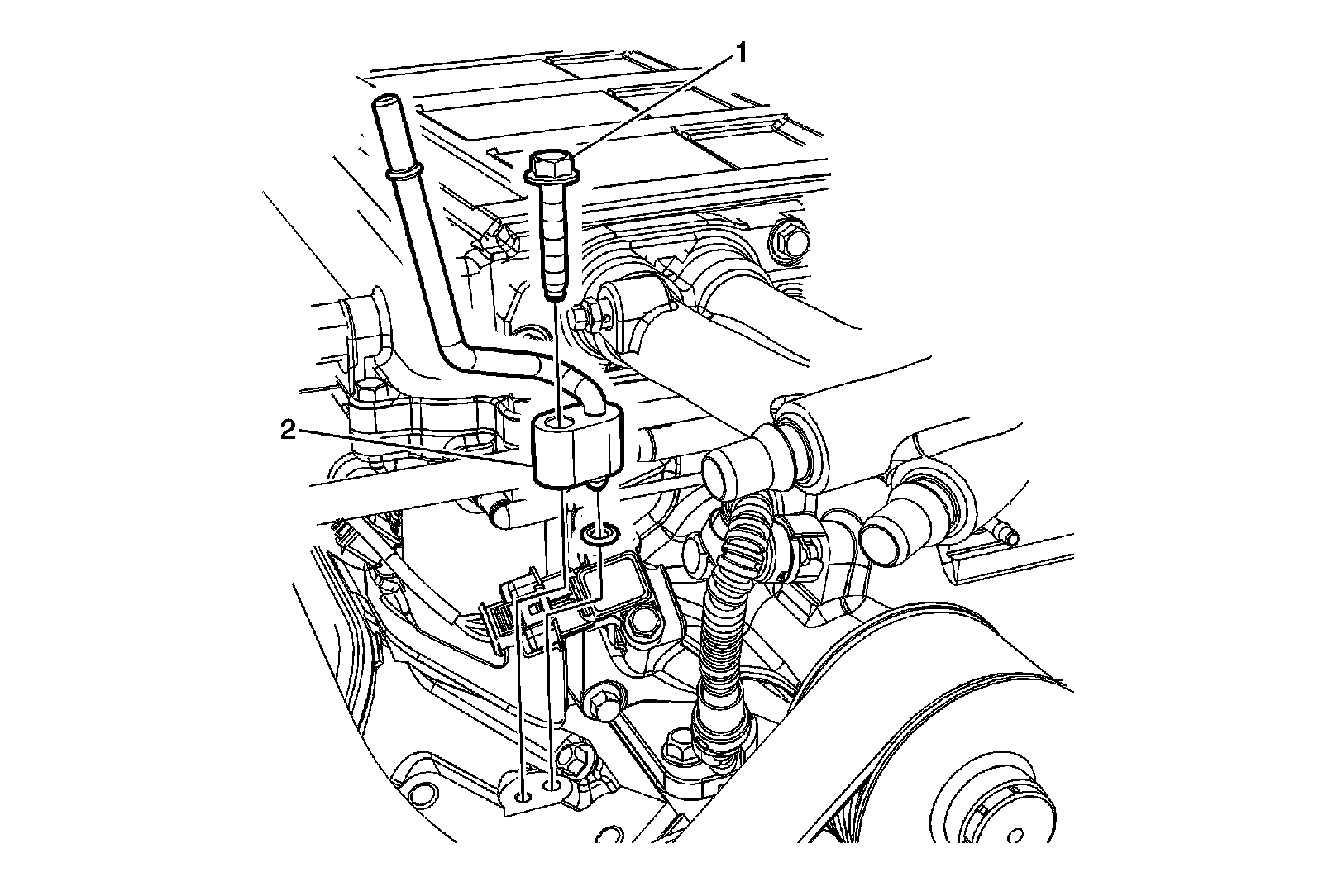 1
2