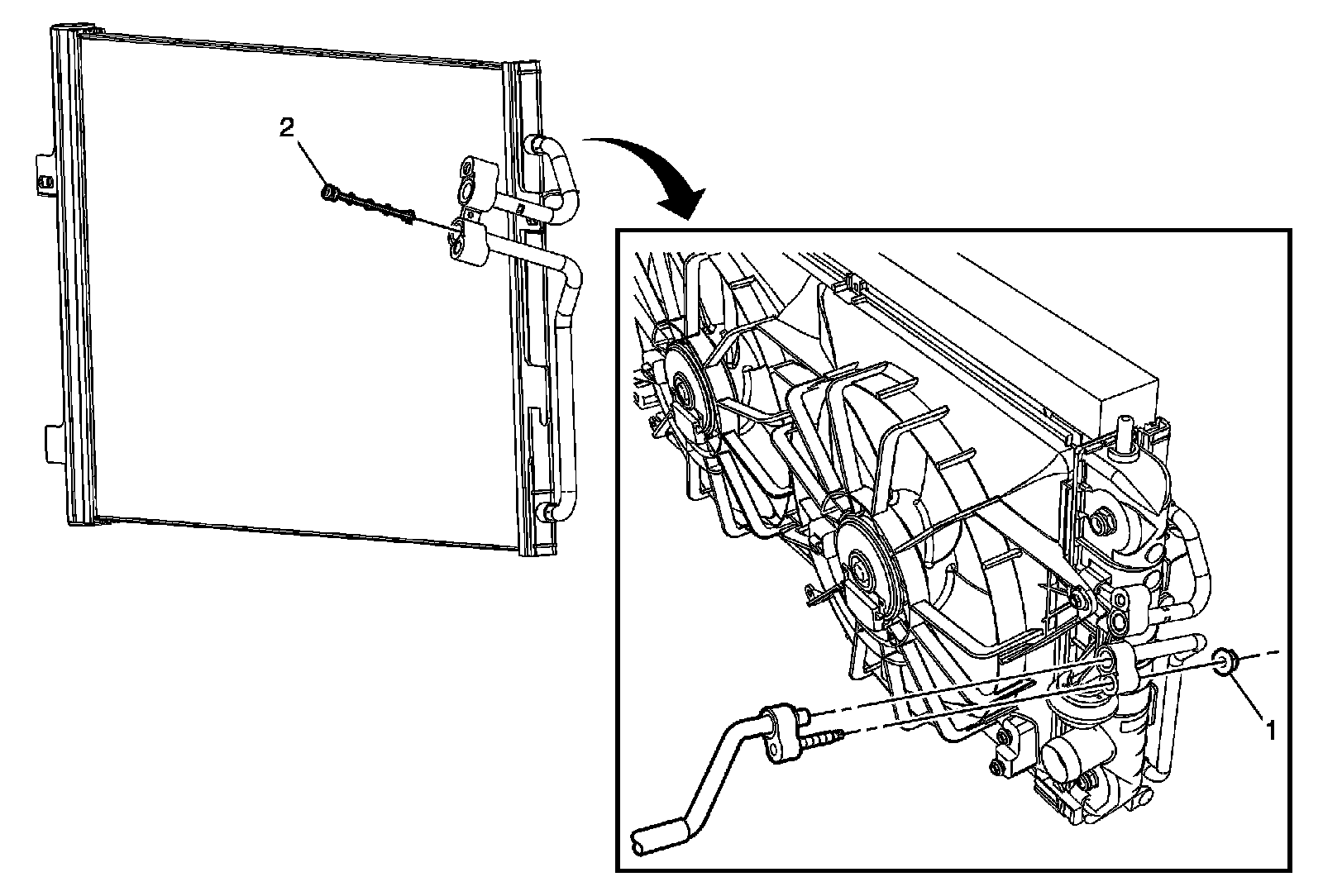 2

1