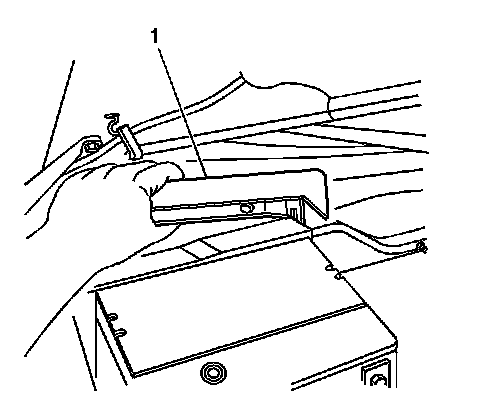 1