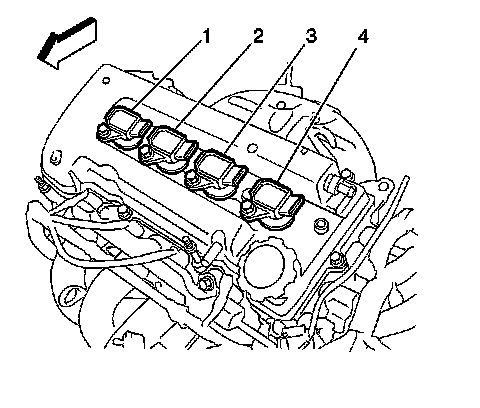 1
2
3
4