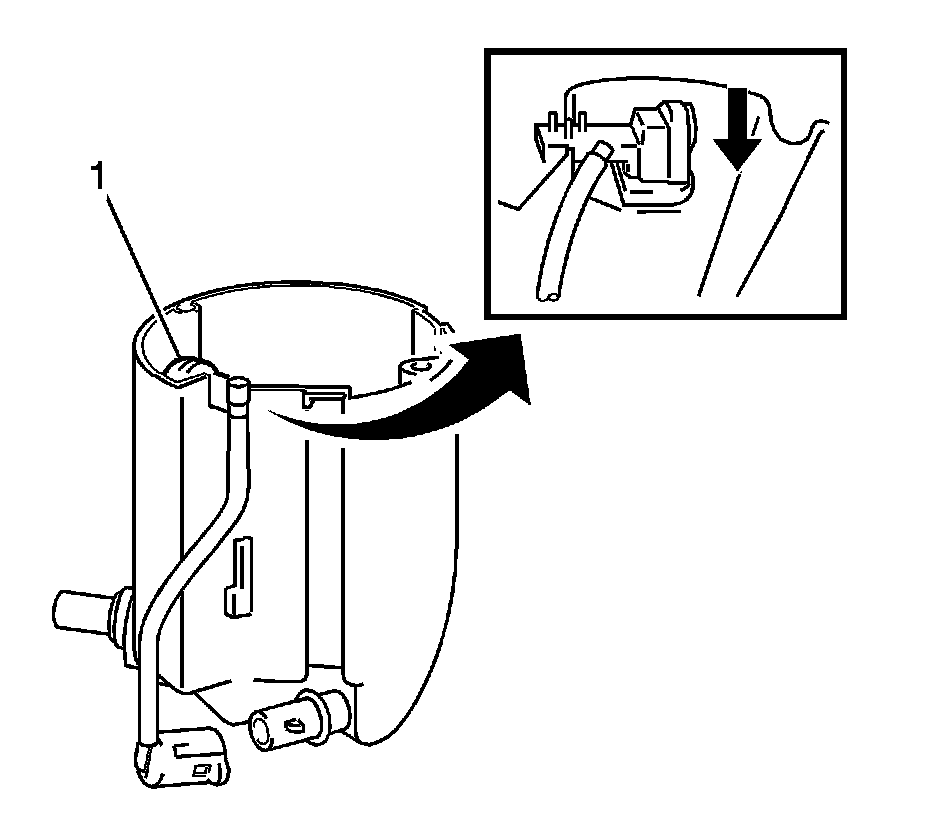 1