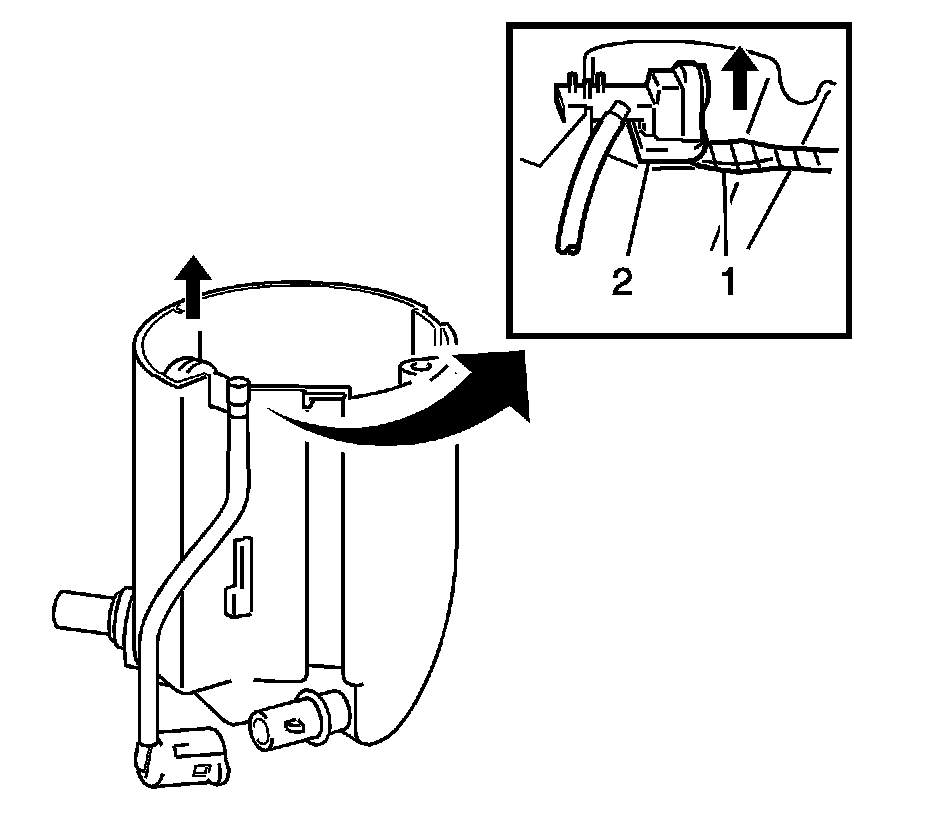 2 1