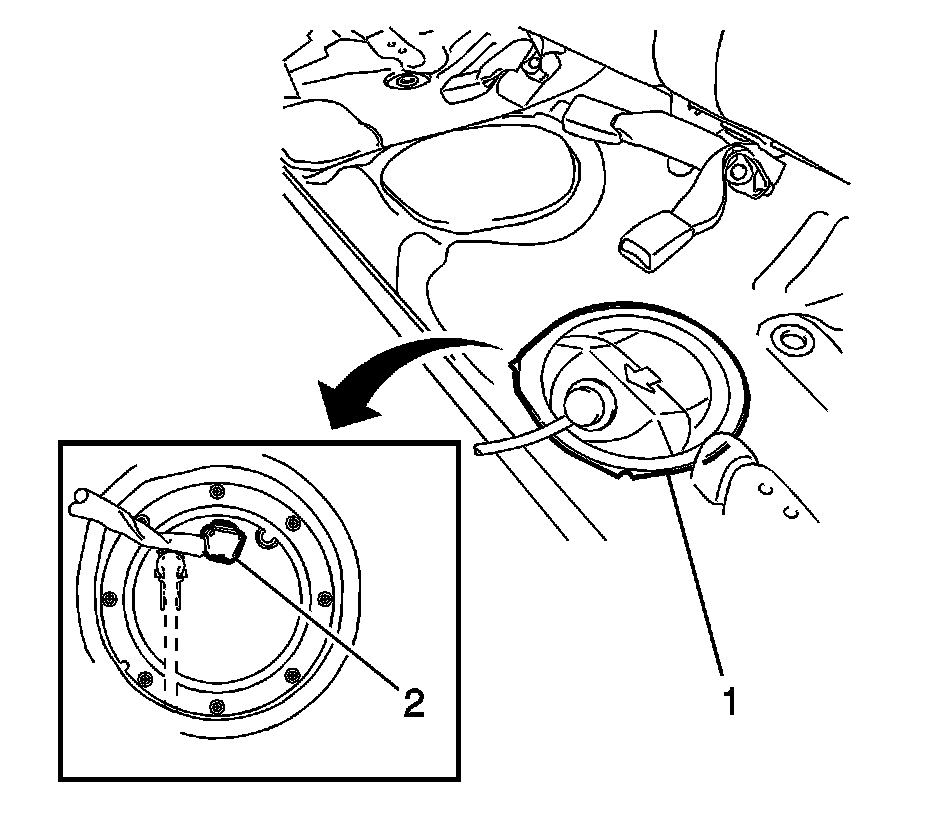 2

1