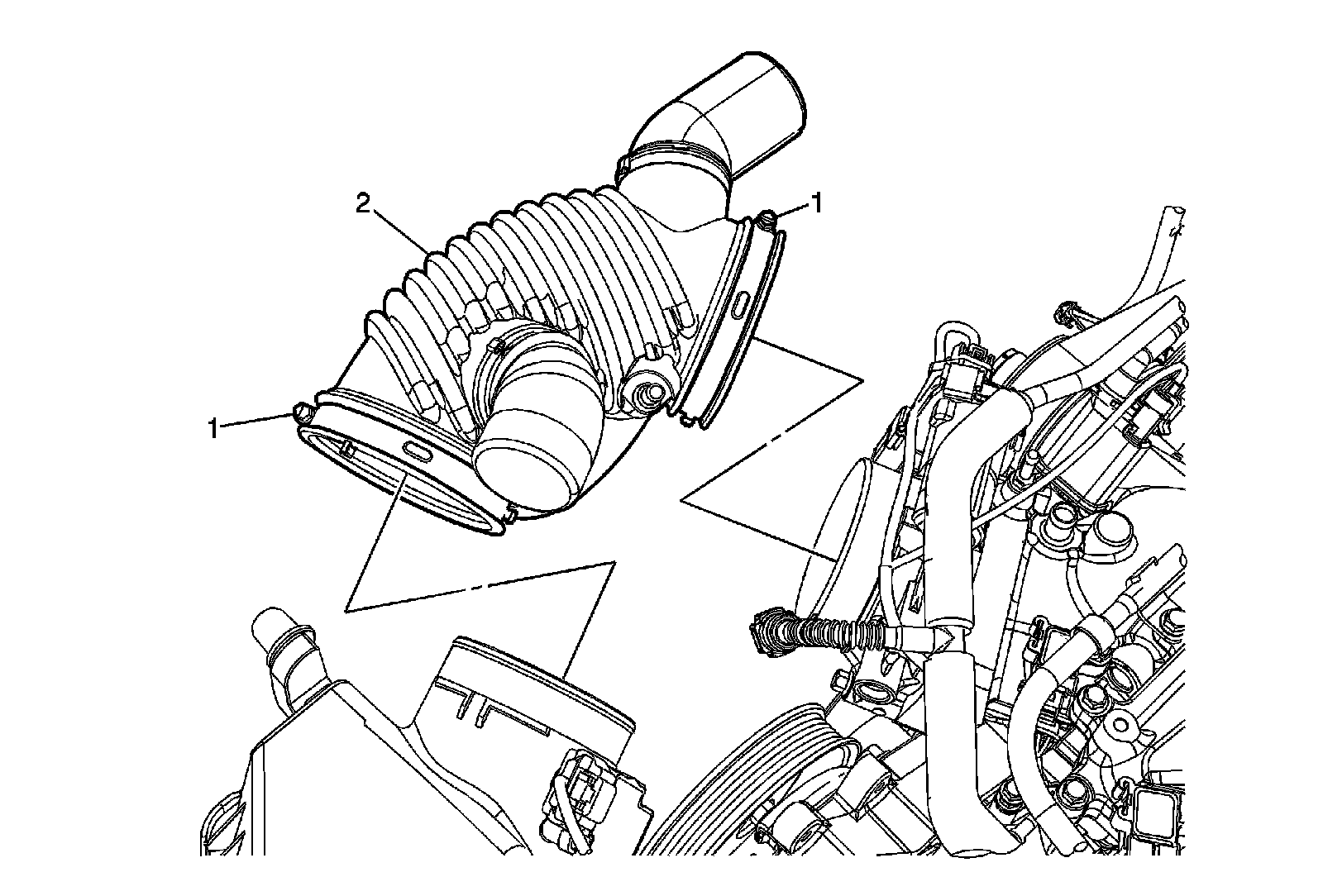 2
1
1